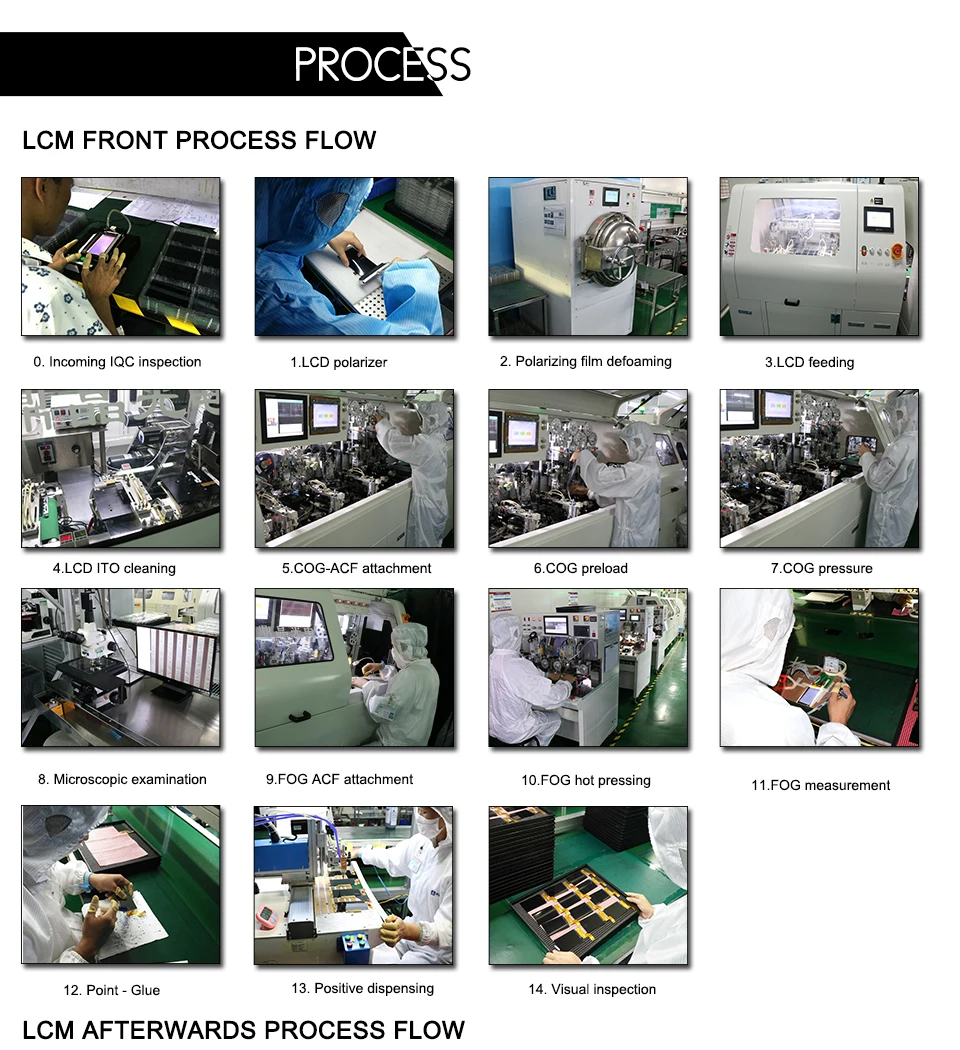 PROCESS

LCM FRONT PROCESS FLOW

0. Incoming IQC inspection

1.LCD polarizer

2. Polarizing film defoaming

3.LCD feeding

4.LCD ITO cleaning

5.COG-ACF attachment

6.COG preload

7.COG pressure

8. Microscopic examination

9.FOG ACF attachment

10.FOG hot pressing

11.FOG measurement

12. Point - Glue

13. Positive dispensing

14. Visual inspection

LCM AFTERWARDS PROCESS FLOW