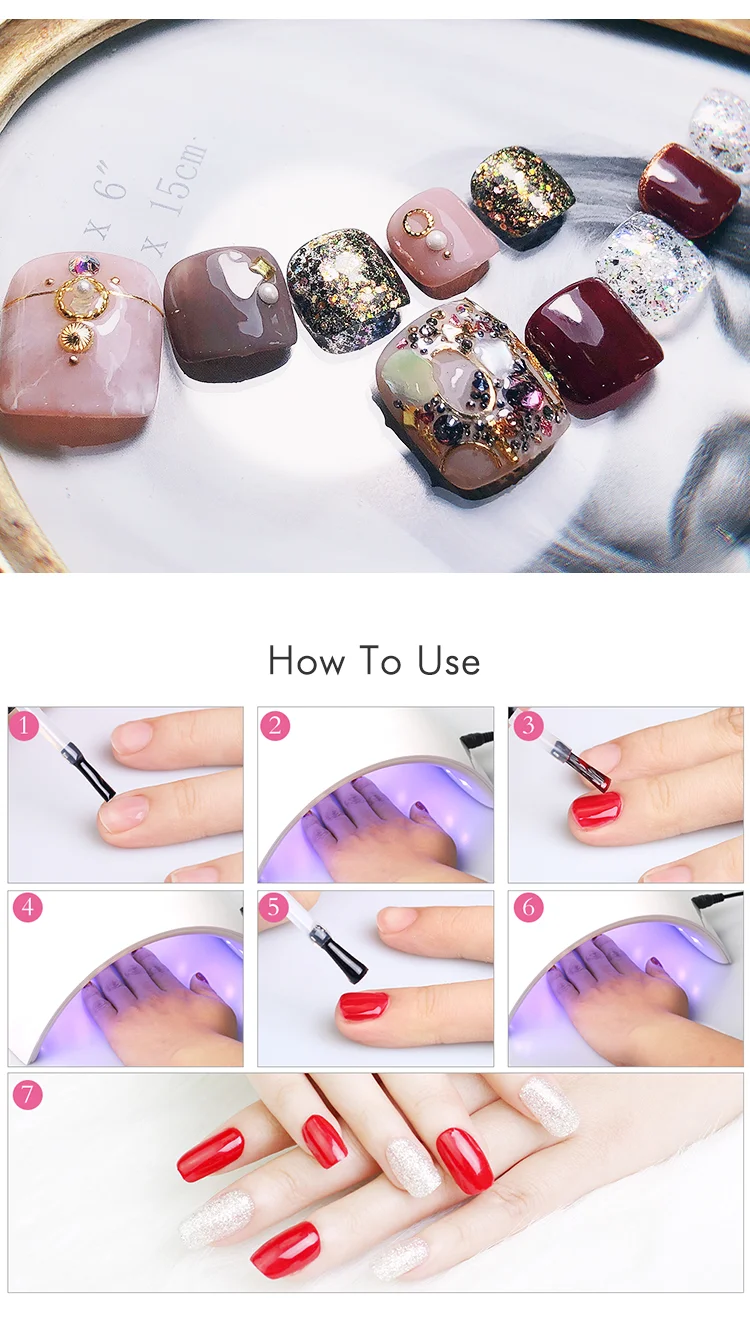 x 6"
x 15cm

How To Use

1

2

3

4

5

6

7