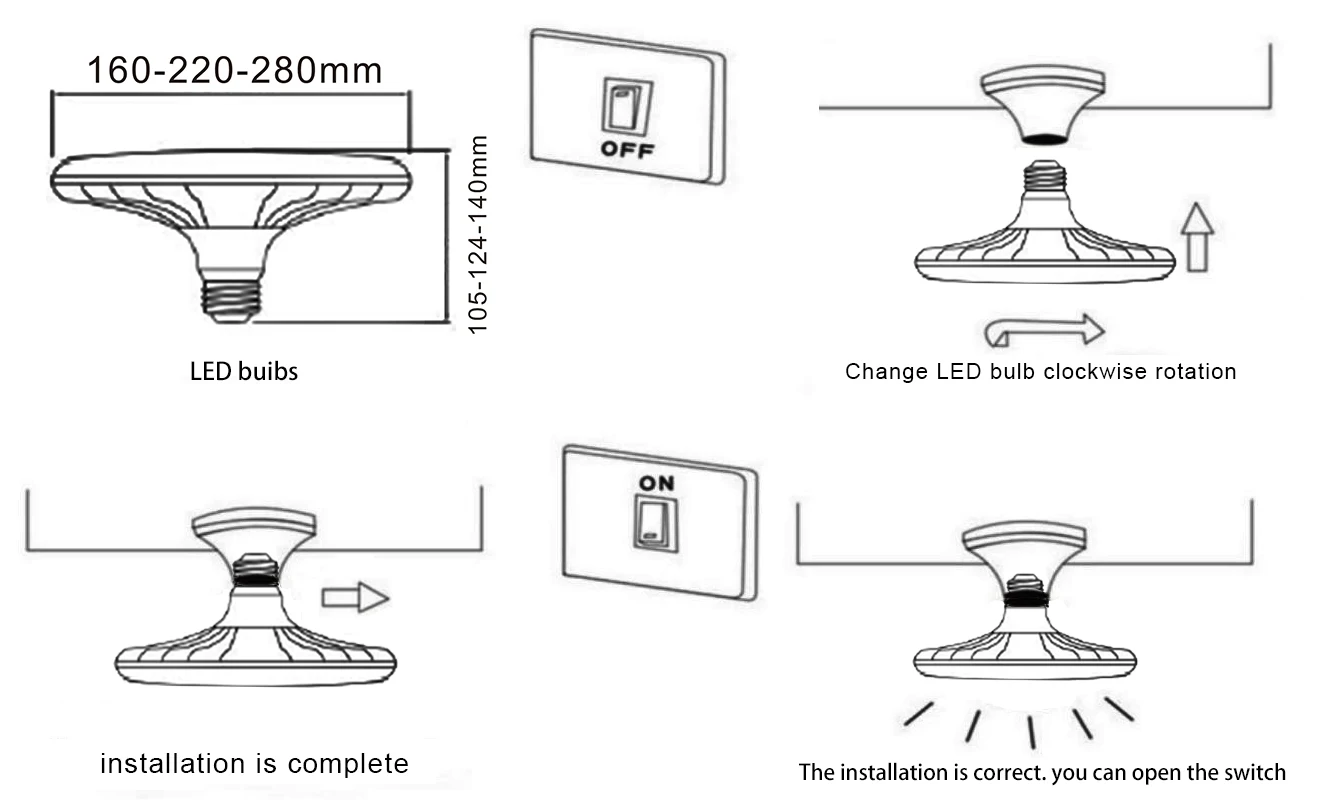 160-220-280mm

105-124-140mm

LED buibs

OFF

Change LED bulb clockwise rotation

installation is complete

ON

The installation is correct. you can open the switch