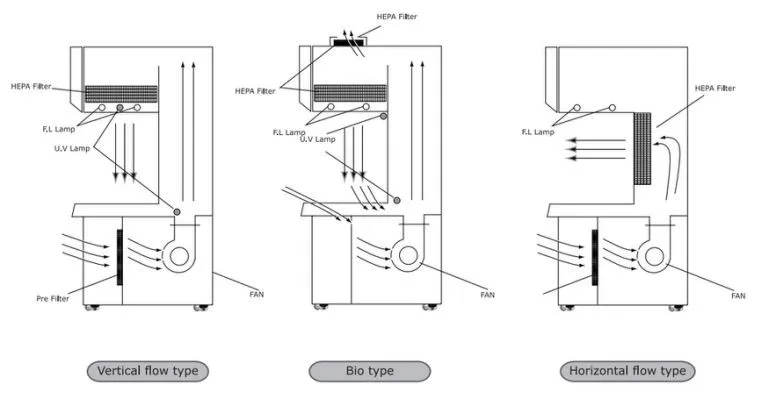 HEPA Filter

F.L Lamp

U.V Lamp

Pre Filter

FAN

Vertical flow type

HEPA Filter

HEPA Filter

F.L Lamp

U.V Lamp

FAN

Bio type

HEPA Filter

F.L Lamp

FAN

Horizontal flow type