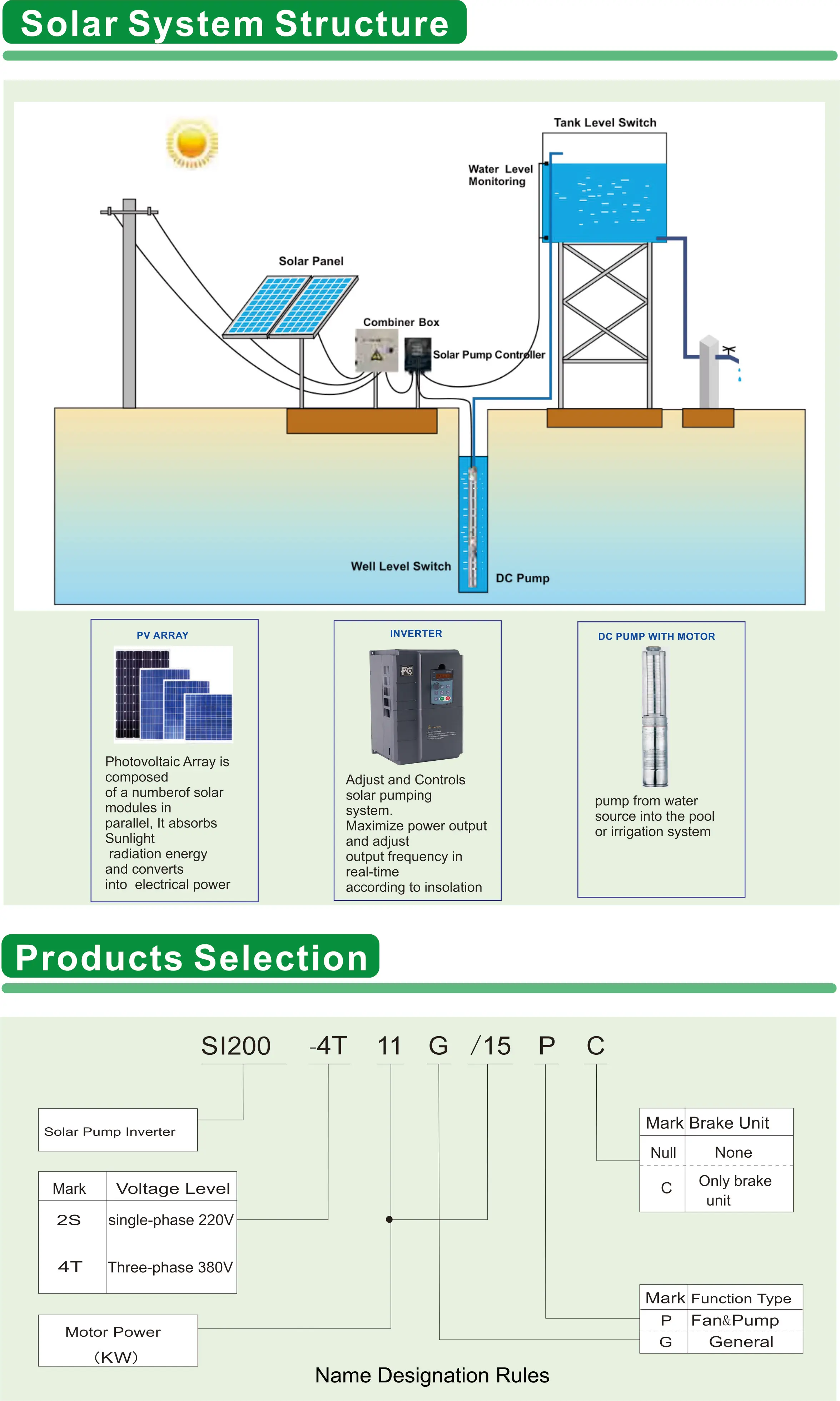 Solar System Structure

Tank Level Switch

Water Level Monitoring

Solar Panel

Combiner Box

Solar Pump Controller

Well Level Switch

DC Pump

PV ARRAY

Photovoltaic Array is composed of a numberof solar modules in parallel, It absorbs Sunlight radiation energy and converts into electrical power

INVERTER

Adjust and Controls solar pumping system. Maximize power output and adjust output frequency in real-time according to insolation

DC PUMP WITH MOTOR

pump from water source into the pool or irrigation system

Products Selection

SI200 -4T 11 G /15 P C

Solar Pump Inverter

| Mark | Voltage Level |
|---|---|
| 2S | single-phase 220V |
| 4T | Three-phase 380V |

Motor Power (KW)

| Mark | Brake Unit |
|---|---|
| Null | None |
| C | Only brake unit |

| Mark | Function Type |
|---|---|
| P | Fan&Pump |
| G | General |

Name Designation Rules