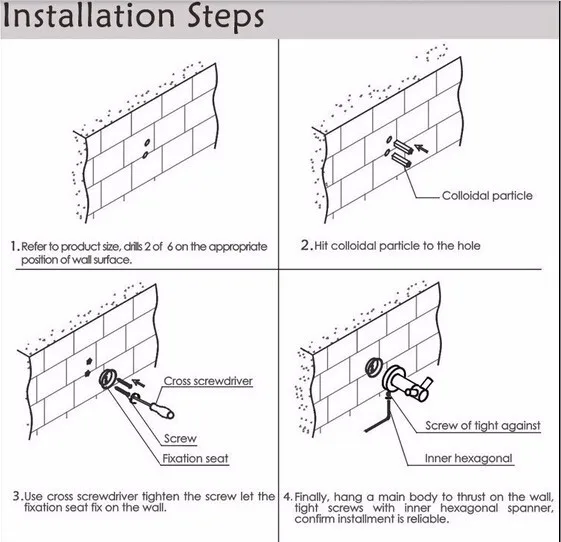 Installation Steps

1. Refer to product size, drills 2 of 6 on the appropriate position of wall surface.

Colloidal particle

2. Hit colloidal particle to the hole

Cross screwdriver

Screw

Fixation seat

3. Use cross screwdriver tighten the screw let the fixation seat fix on the wall.

Screw of tight against

Inner hexagonal

4. Finally, hang a main body to thrust on the wall, tight screws with inner hexagonal spanner, confirm installment is reliable.