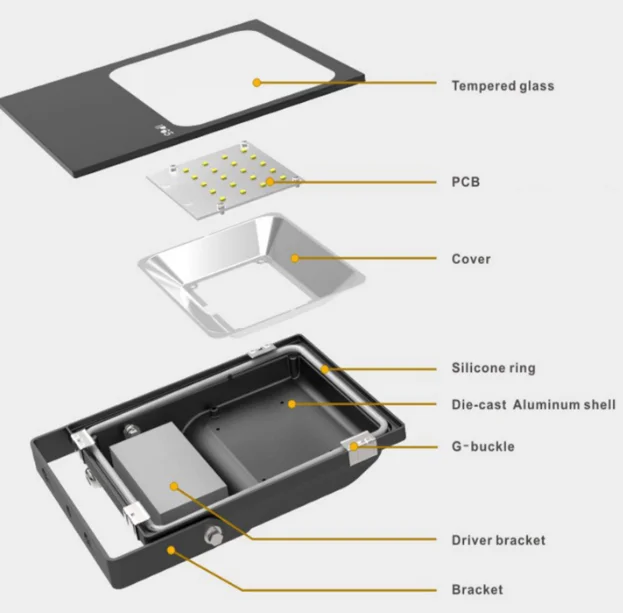 Tempered glass

PCB

Cover

Silicone ring

Die-cast Aluminum shell

G-buckle

Driver bracket

Bracket