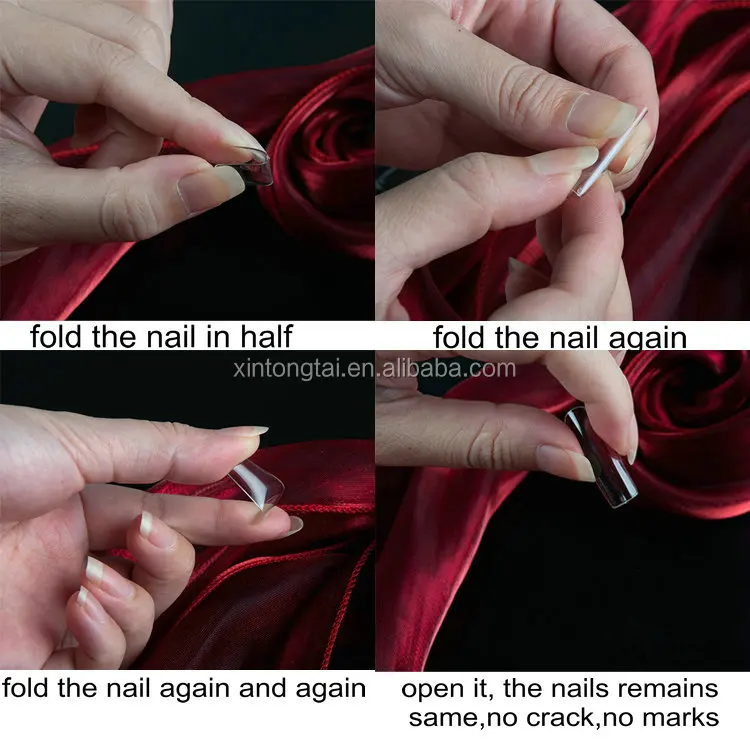 fold the nail in half

fold the nail again

xintongtai.en.alibaba.com

fold the nail again and again

open it, the nails remains same,no crack,no marks