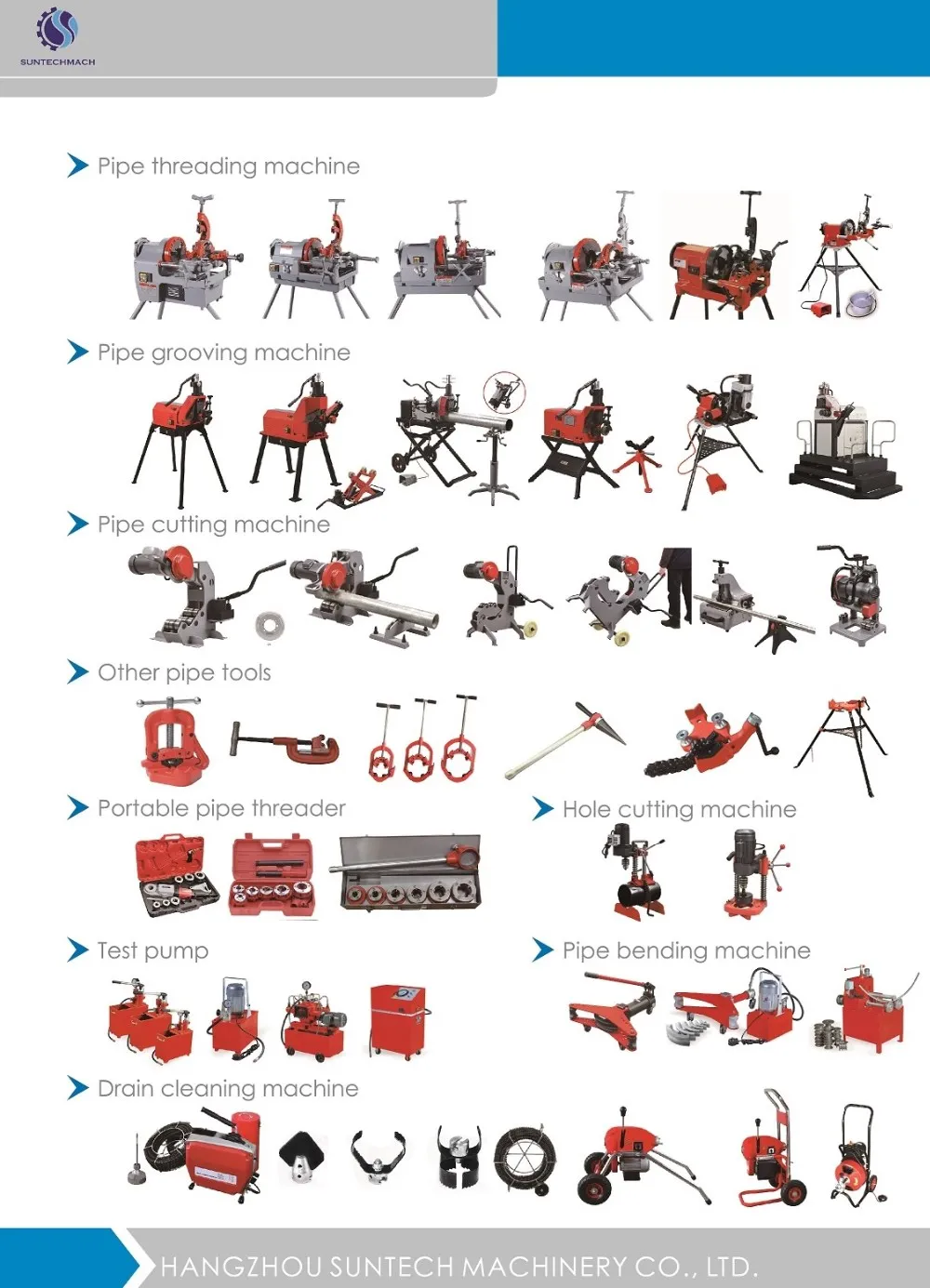 SUNTECHMACH

Pipe threading machine

Pipe grooving machine

Pipe cutting machine

Other pipe tools

Portable pipe threader

Hole cutting machine

Test pump

Pipe bending machine

Drain cleaning machine

HANGZHOU SUNTECH MACHINERY CO., LTD.