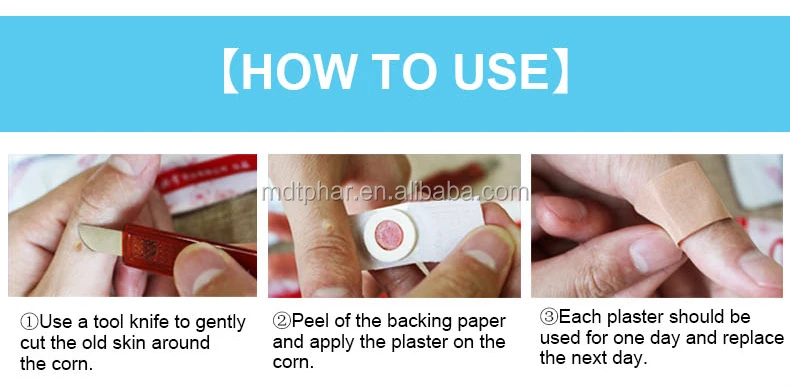 【HOW TO USE】

mdtphar.en.alibaba.com

①Use a tool knife to gently cut the old skin around the corn.

②Peel of the backing paper and apply the plaster on the corn.

③Each plaster should be used for one day and replace the next day.