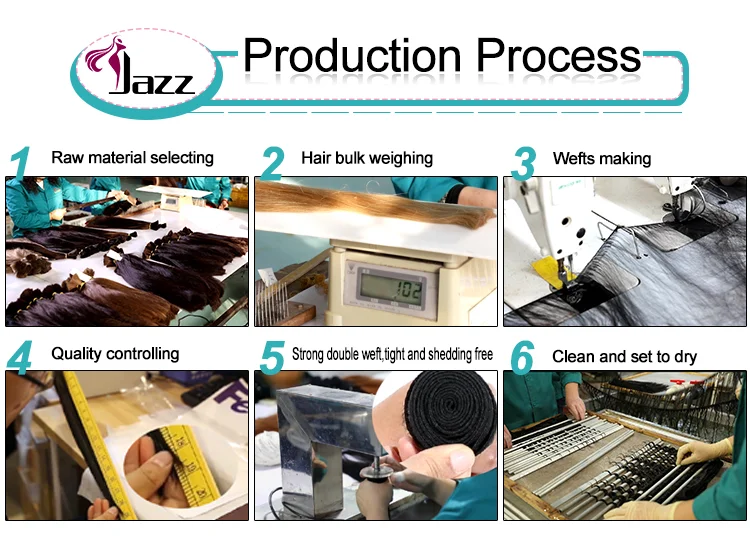 Jazz

Production Process

1 Raw material selecting

2 Hair bulk weighing

102

3 Wefts making

4 Quality controlling

5 Strong double weft,tight and shedding free

6 Clean and set to dry