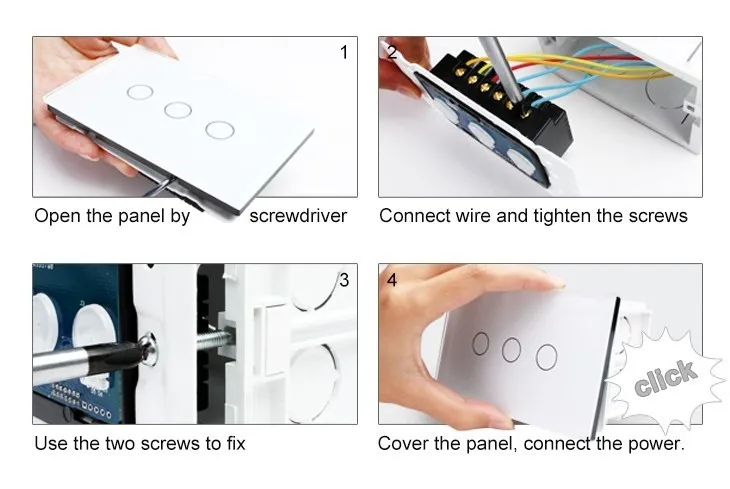 1

Open the panel by screwdriver

2

Connect wire and tighten the screws

3

Use the two screws to fix

4

click

Cover the panel, connect the power.