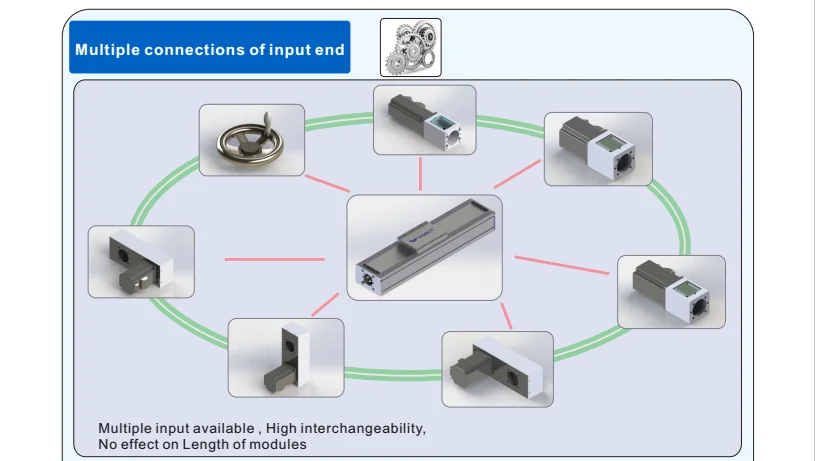 Multiple connections of input end

Multiple input available , High interchangeability,
No effect on Length of modules