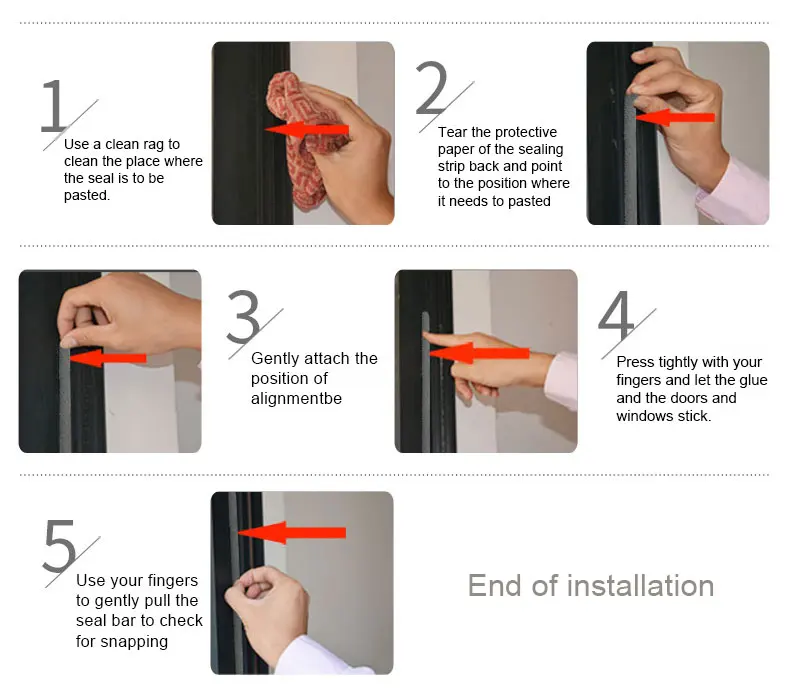 1

Use a clean rag to clean the place where the seal is to be pasted.

2

Tear the protective paper of the sealing strip back and point to the position where it needs to pasted

3

Gently attach the position of alignmentbe

4

Press tightly with your fingers and let the glue and the doors and windows stick.

5

Use your fingers to gently pull the seal bar to check for snapping

End of installation