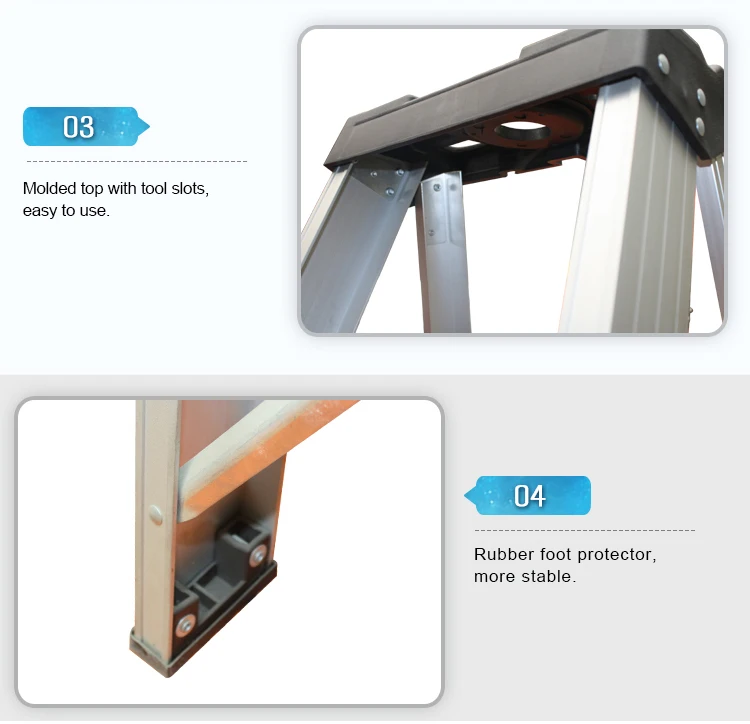 03

Molded top with tool slots, easy to use.

04

Rubber foot protector, more stable.