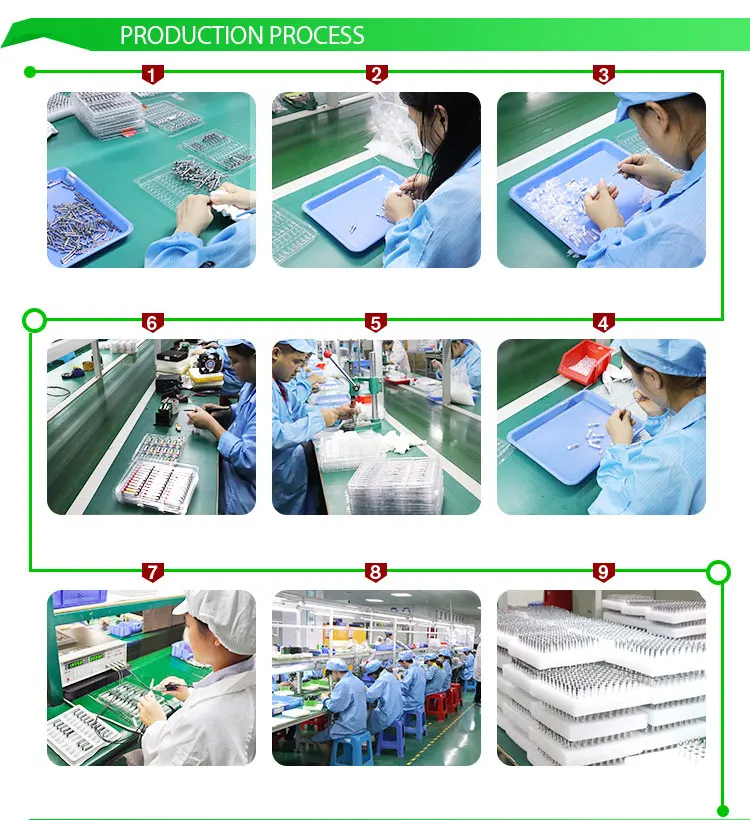 PRODUCTION PROCESS

1

2

3

6

5

4

7

8

9