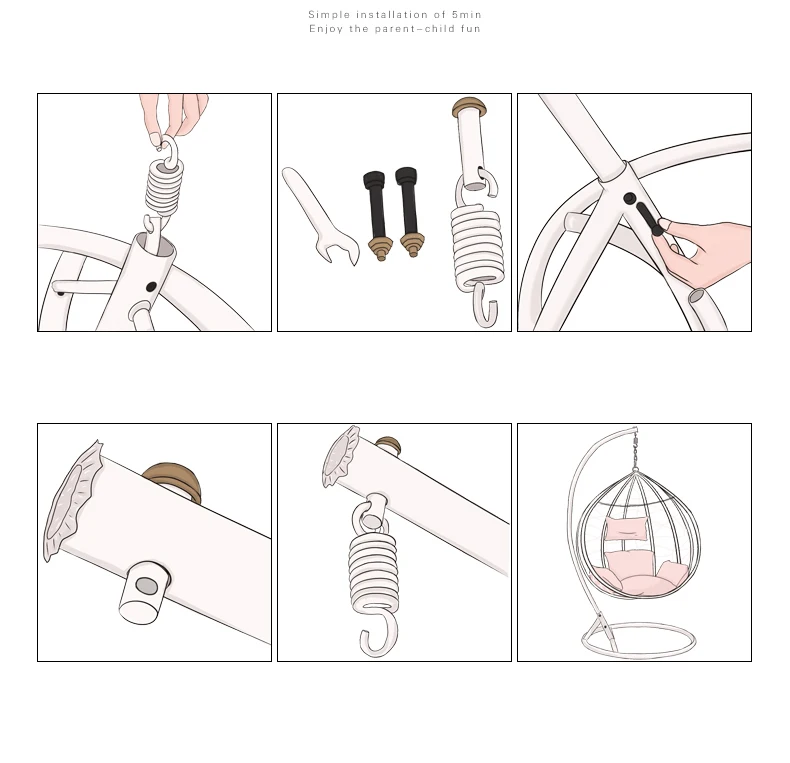 Simple installation of 5min
Enjoy the parent-child fun