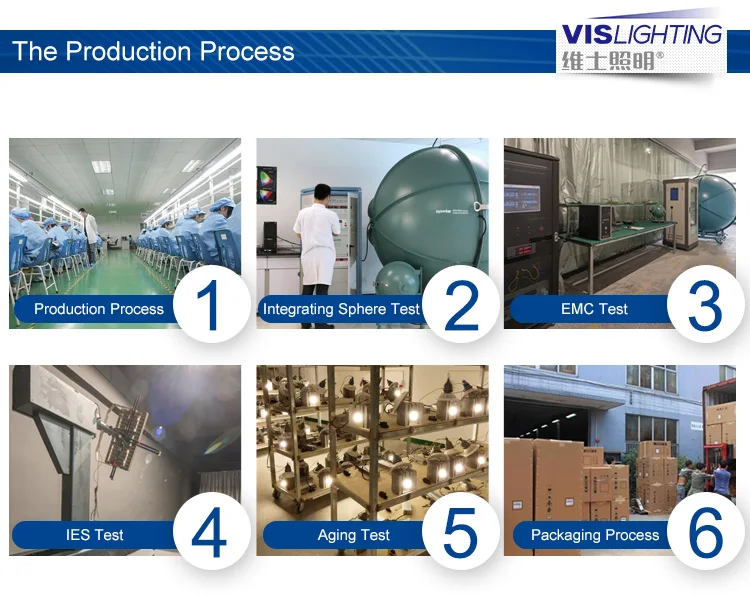 The Production Process

VISLIGHTING
维士照明®

Production Process 1

Integrating Sphere Test 2

EMC Test 3

IES Test 4

Aging Test 5

Packaging Process 6