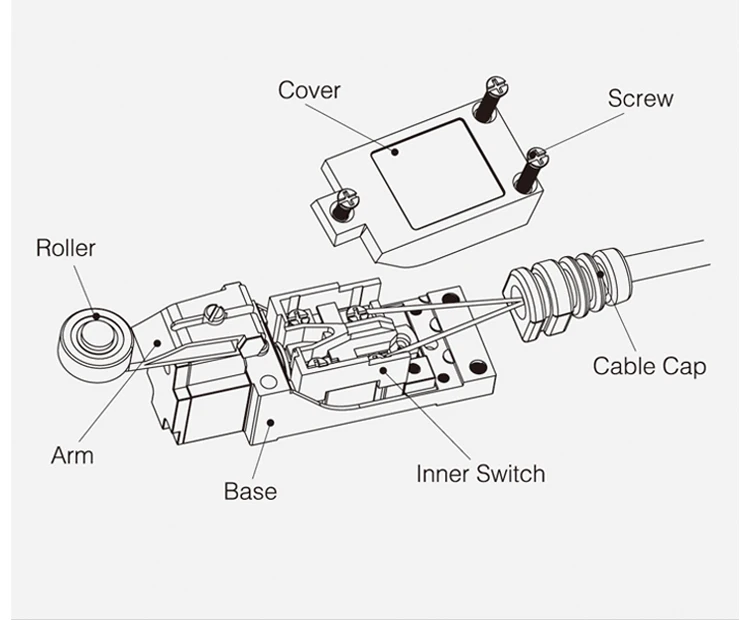 Cover
Screw
Roller
Cable Cap
Arm
Base
Inner Switch