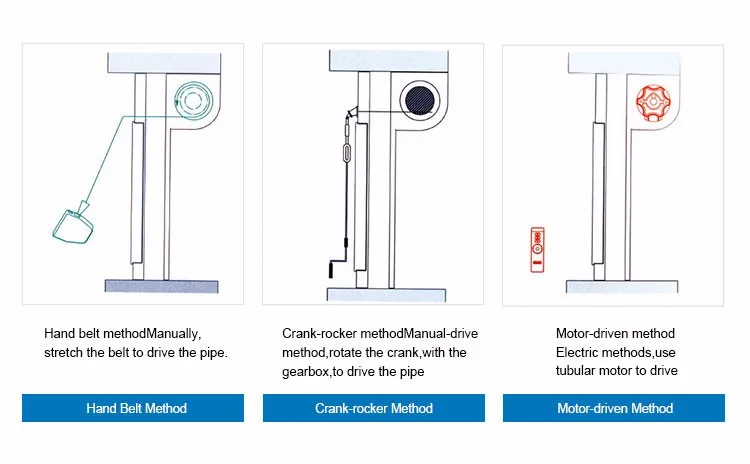 Hand belt methodManually, stretch the belt to drive the pipe.

Hand Belt Method

Crank-rocker methodManual-drive method,rotate the crank,with the gearbox,to drive the pipe

Crank-rocker Method

Motor-driven method
Electric methods,use tubular motor to drive

Motor-driven Method