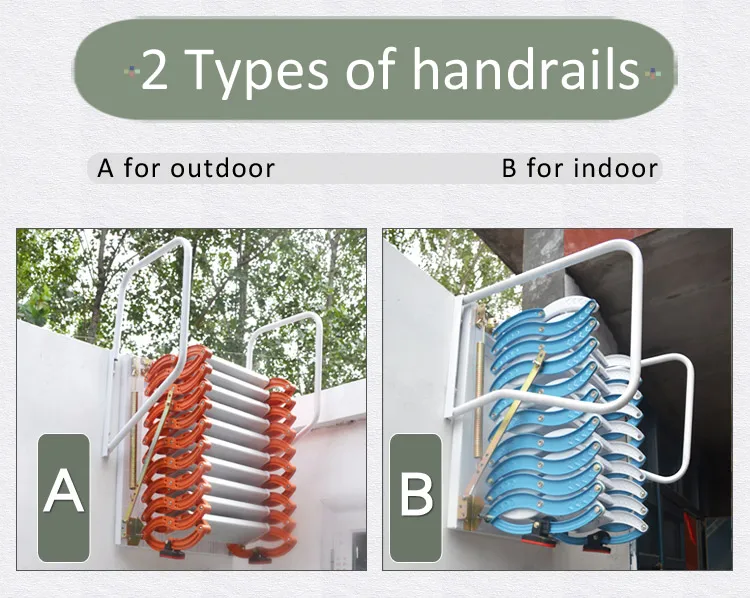 2 Types of handrails

A for outdoor

B for indoor

A

B