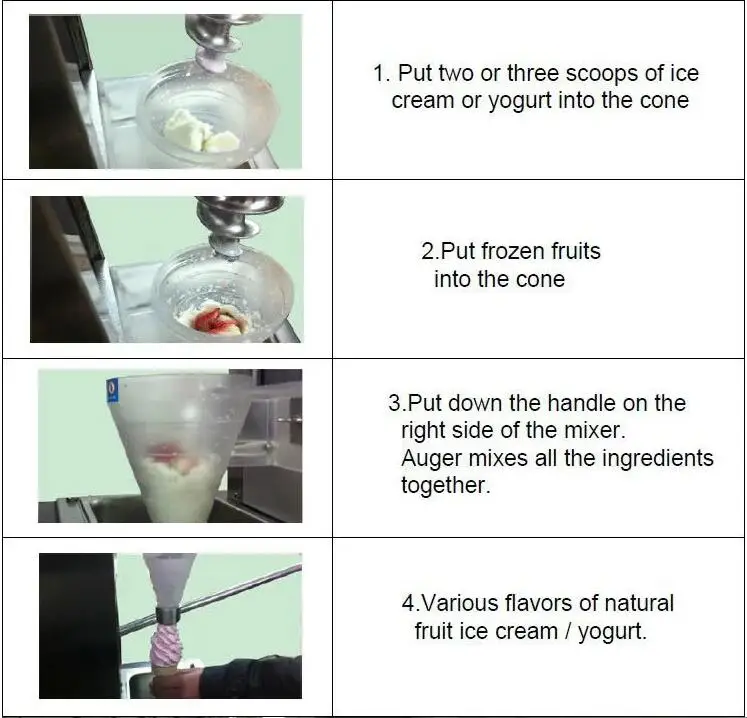 1. Put two or three scoops of ice cream or yogurt into the cone

2.Put frozen fruits into the cone

3.Put down the handle on the right side of the mixer. Auger mixes all the ingredients together.

4.Various flavors of natural fruit ice cream / yogurt.