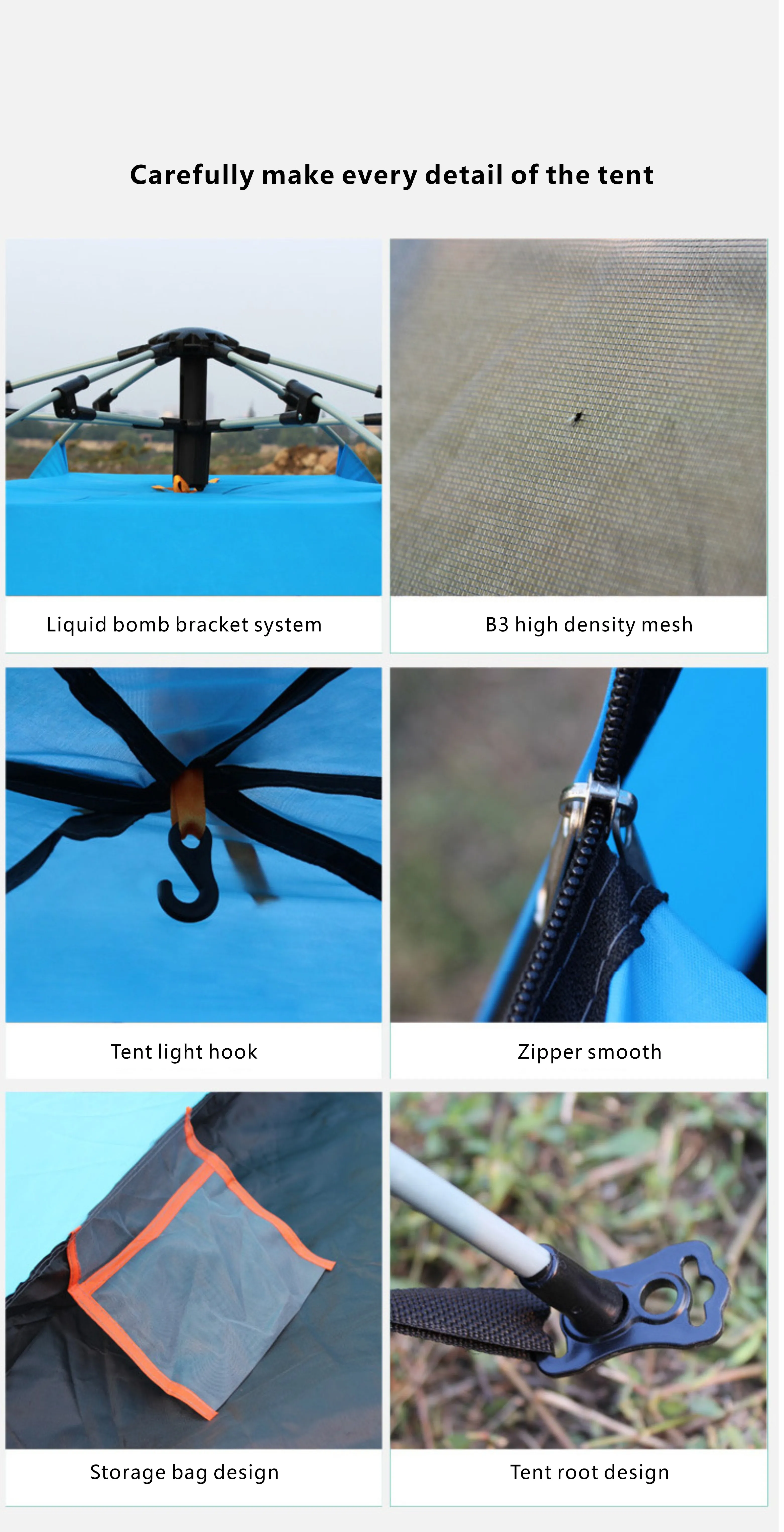 Carefully make every detail of the tent

Liquid bomb bracket system

B3 high density mesh

Tent light hook

Zipper smooth

Storage bag design

Tent root design