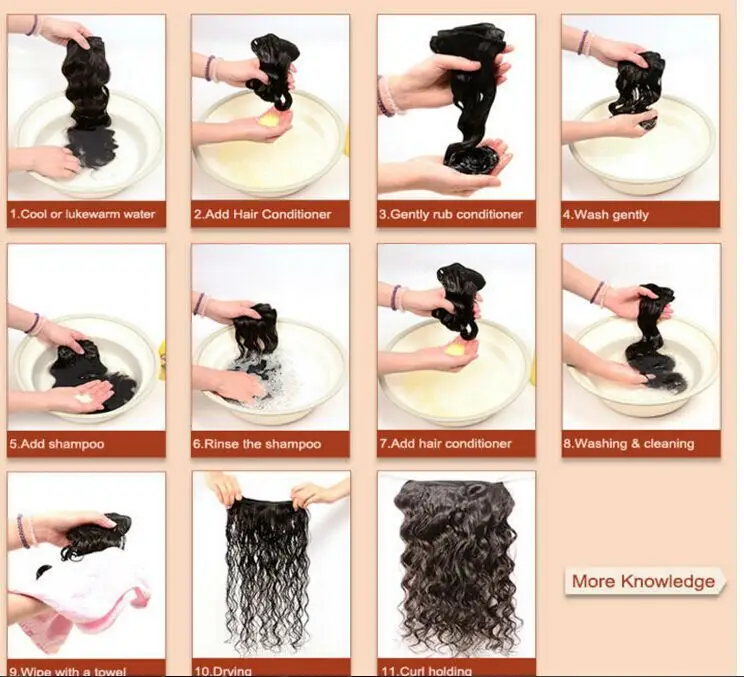 1.Cool or lukewarm water

2.Add Hair Conditioner

3.Gently rub conditioner

4.Wash gently

5.Add shampoo

6.Rinse the shampoo

7.Add hair conditioner

8.Washing & cleaning

9.Wipe with a towel

10.Drying

11.Curl holding

More Knowledge