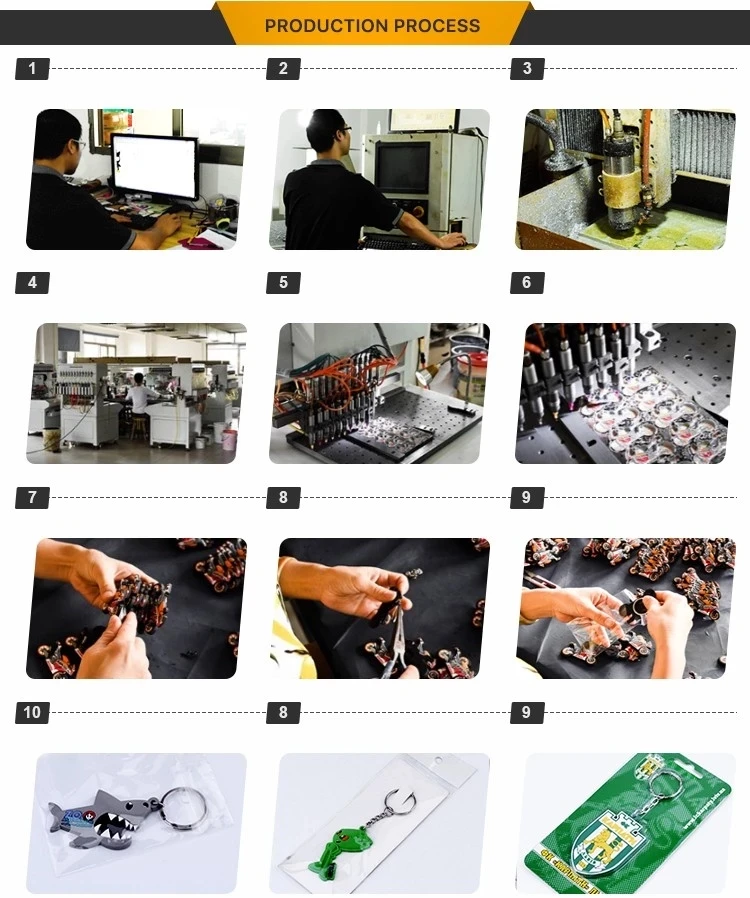 PRODUCTION PROCESS

1

2

3

4

5

6

7

8

9

10

8

9