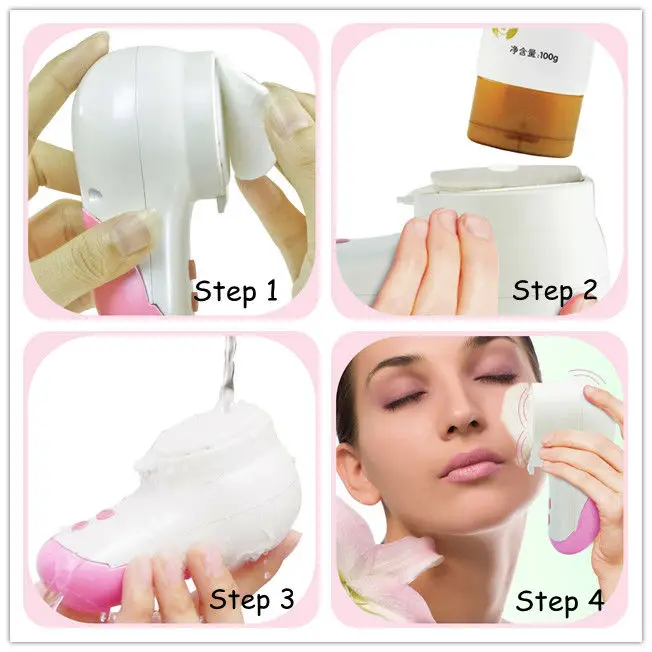 Step 1

净含量:100g

Step 2

Step 3

Step 4