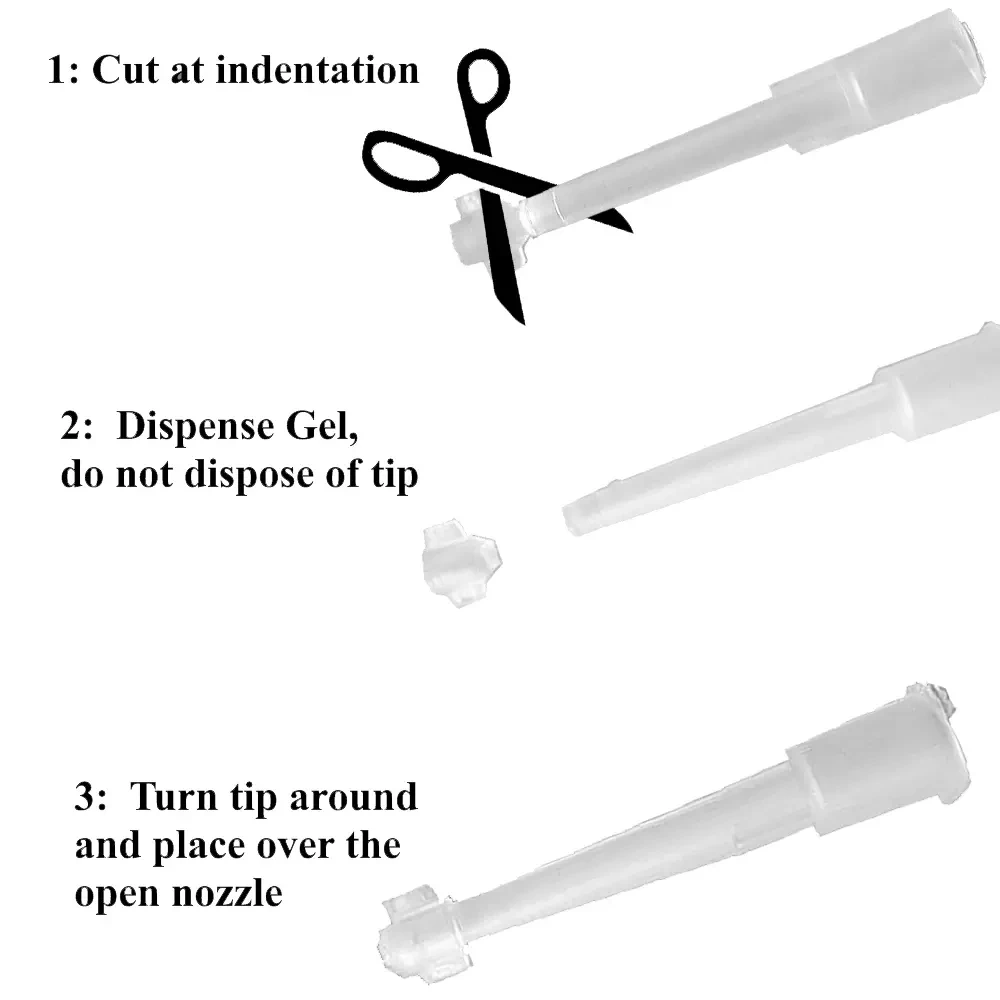 1: Cut at indentation

2: Dispense Gel, do not dispose of tip

3: Turn tip around and place over the open nozzle