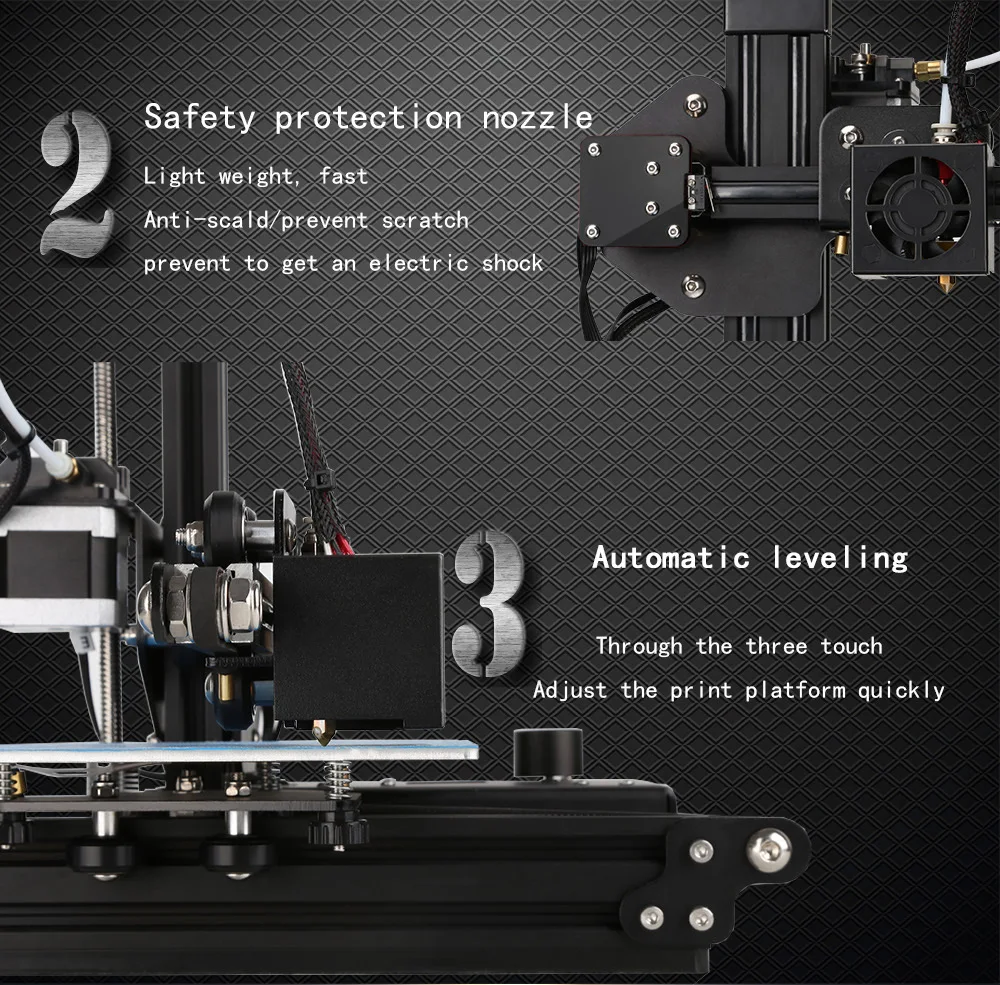 2

Safety protection nozzle

Light weight, fast

Anti-scald/prevent scratch

prevent to get an electric shock

3

Automatic leveling

Through the three touch

Adjust the print platform quickly