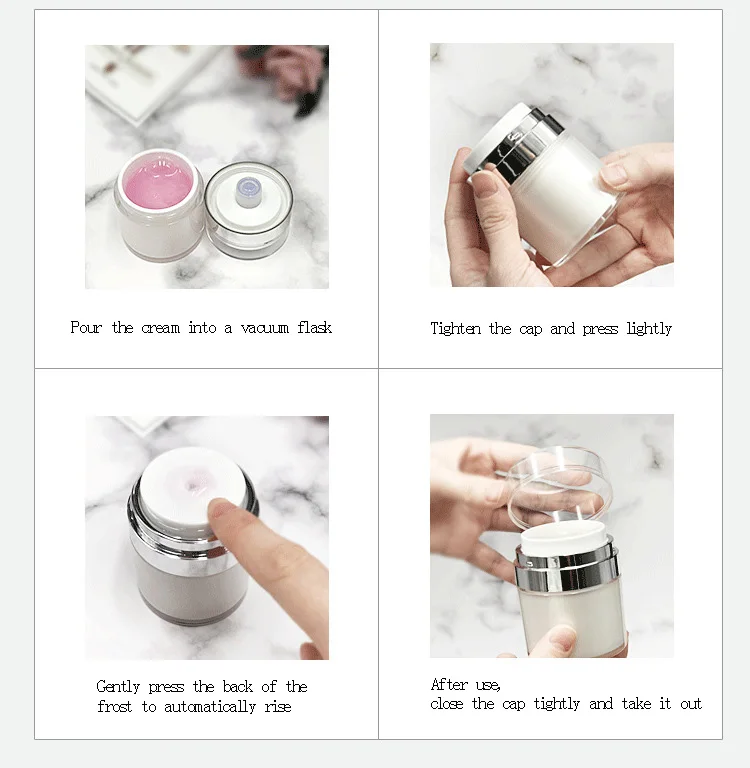 Pour the cream into a vacuum flask

Tighten the cap and press lightly

Gently press the back of the frost to automatically rise

After use,
close the cap tightly and take it out