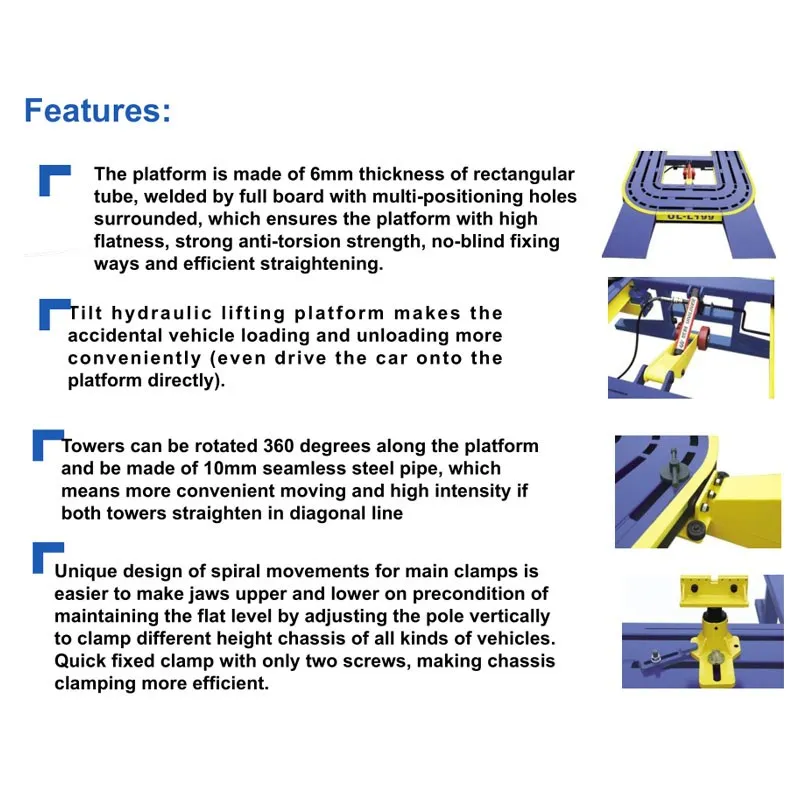 Features:

The platform is made of 6mm thickness of rectangular tube, welded by full board with multi-positioning holes surrounded, which ensures the platform with high flatness, strong anti-torsion strength, no-blind fixing ways and efficient straightening.

Tilt hydraulic lifting platform makes the accidental vehicle loading and unloading more conveniently (even drive the car onto the platform directly).

Towers can be rotated 360 degrees along the platform and be made of 10mm seamless steel pipe, which means more convenient moving and high intensity if both towers straighten in diagonal line

Unique design of spiral movements for main clamps is easier to make jaws upper and lower on precondition of maintaining the flat level by adjusting the pole vertically to clamp different height chassis of all kinds of vehicles. Quick fixed clamp with only two screws, making chassis clamping more efficient.

UL-L199