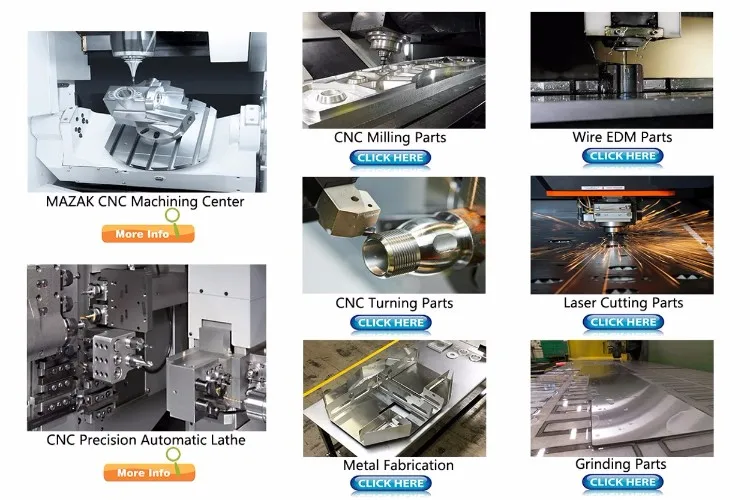 MAZAK CNC Machining Center
More Info

CNC Precision Automatic Lathe
More Info

CNC Milling Parts
CLICK HERE

CNC Turning Parts
CLICK HERE

Metal Fabrication
CLICK HERE

Wire EDM Parts
CLICK HERE

Laser Cutting Parts
CLICK HERE

Grinding Parts
CLICK HERE