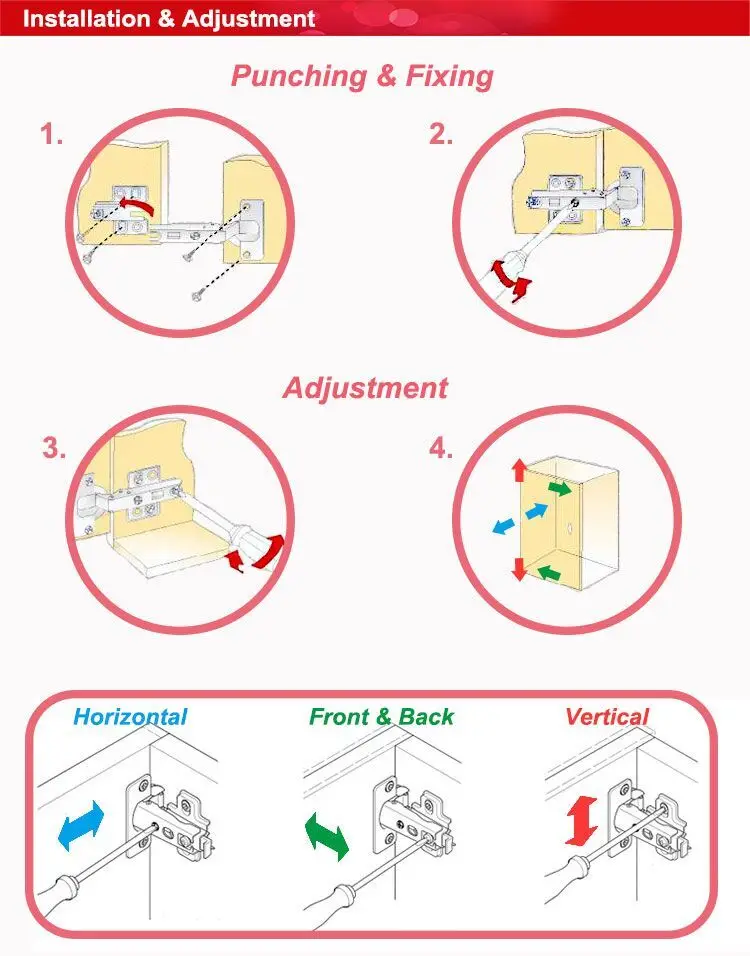 Installation & Adjustment

Punching & Fixing

1.

2.

Adjustment

3.

4.

Horizontal

Front & Back

Vertical