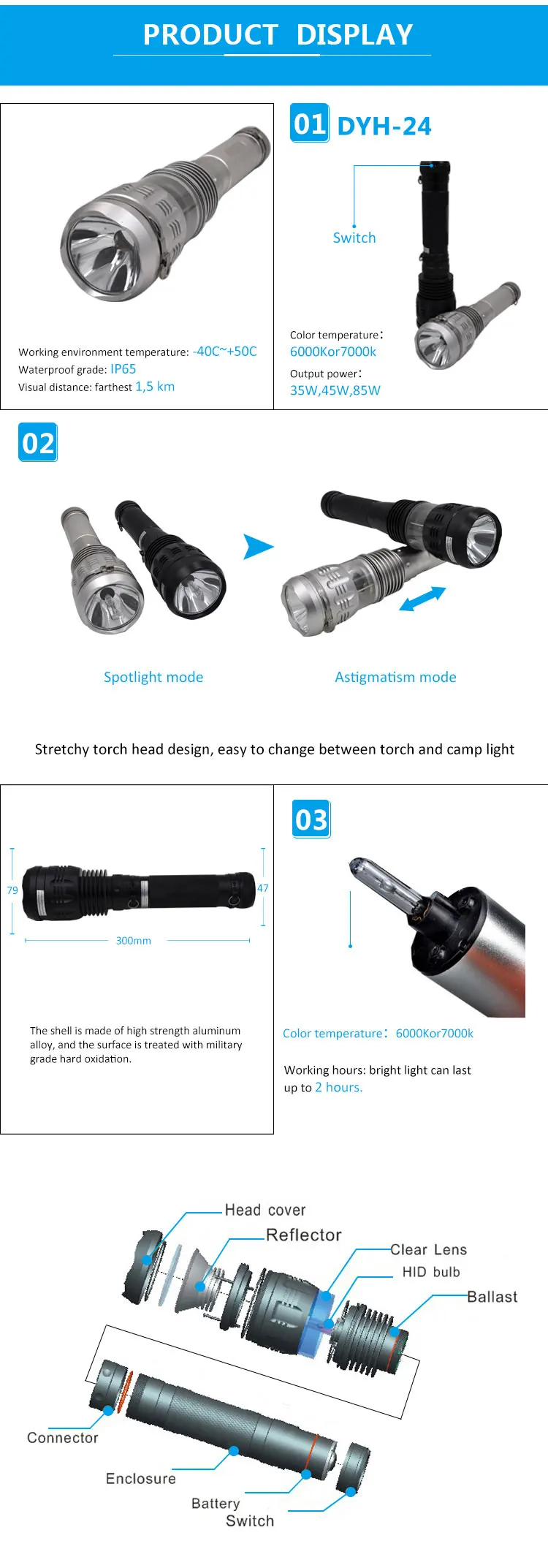 PRODUCT DISPLAY

Working environment temperature: -40C~+50C
Waterproof grade: IP65
Visual distance: farthest 1,5 km

01 DYH-24

Switch

Color temperature:
6000Kor7000k
Output power:
35W,45W,85W

02

Spotlight mode

Astigmatism mode

Stretchy torch head design, easy to change between torch and camp light

79

47

300mm

The shell is made of high strength aluminum alloy, and the surface is treated with military grade hard oxidation.

03

Color temperature: 6000Kor7000k

Working hours: bright light can last up to 2 hours.

Head cover
Reflector
Clear Lens
HID bulb
Ballast
Connector
Enclosure
Battery
Switch