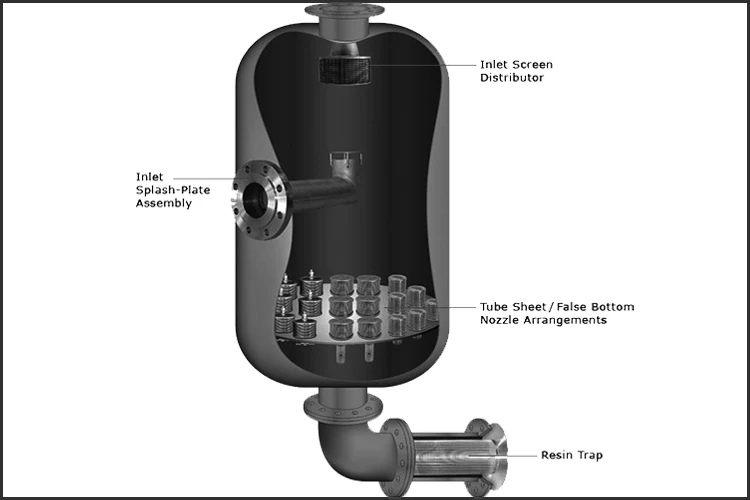 Inlet Screen
Distributor

Inlet
Splash-Plate
Assembly

Tube Sheet / False Bottom
Nozzle Arrangements

Resin Trap