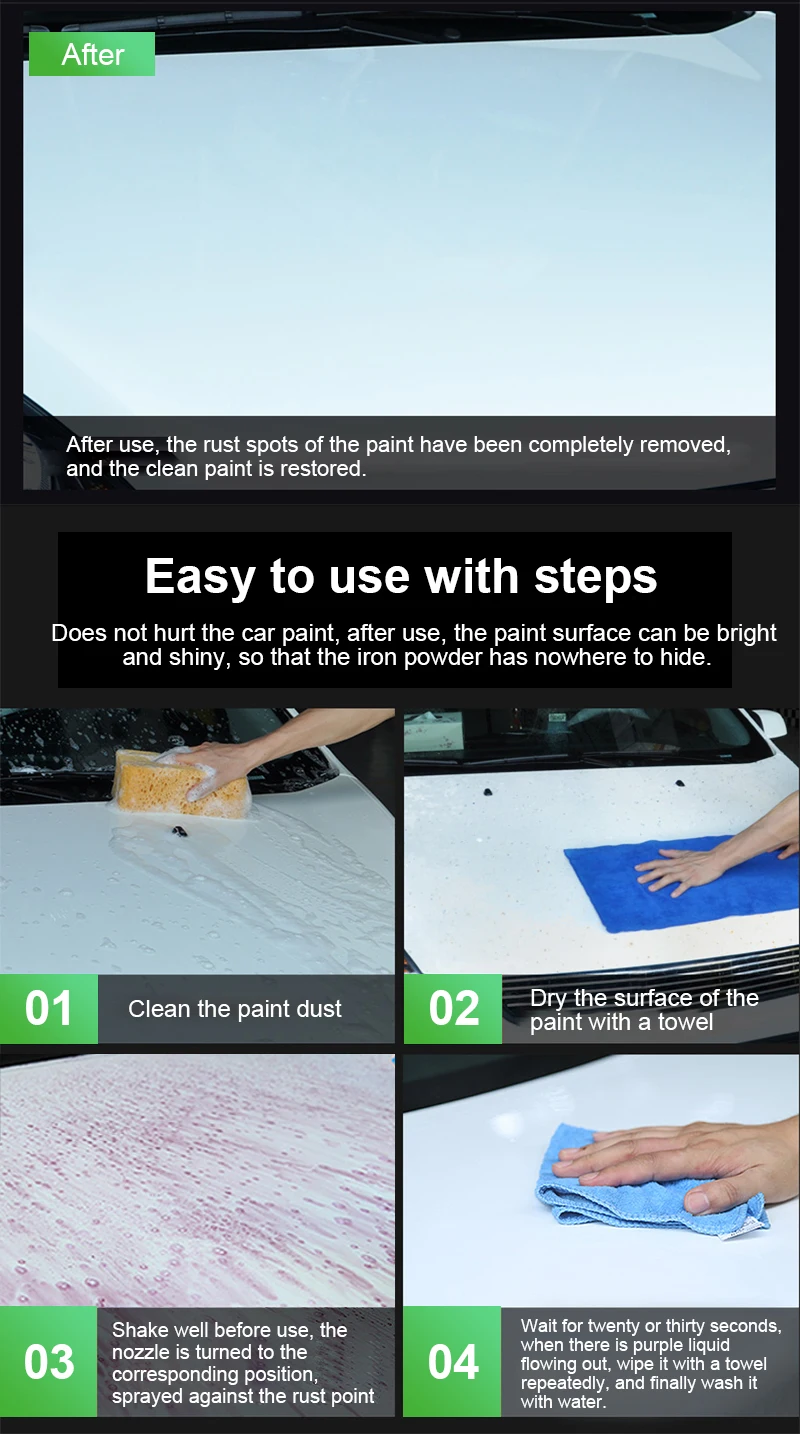 After

After use, the rust spots of the paint have been completely removed, and the clean paint is restored.

Easy to use with steps

Does not hurt the car paint, after use, the paint surface can be bright and shiny, so that the iron powder has nowhere to hide.

01 Clean the paint dust

02 Dry the surface of the paint with a towel

03 Shake well before use, the nozzle is turned to the corresponding position, sprayed against the rust point

04 Wait for twenty or thirty seconds, when there is purple liquid flowing out, wipe it with a towel repeatedly, and finally wash it with water.