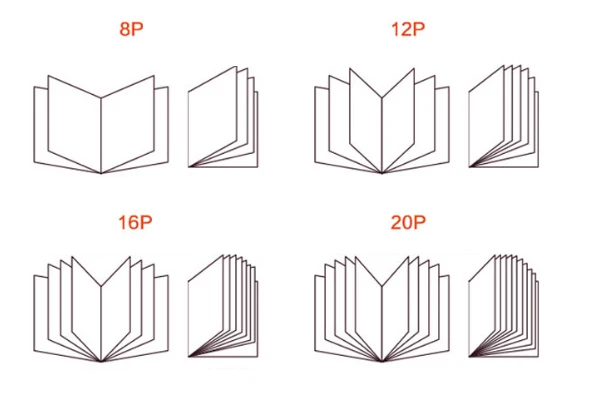 8P

12P

16P

20P