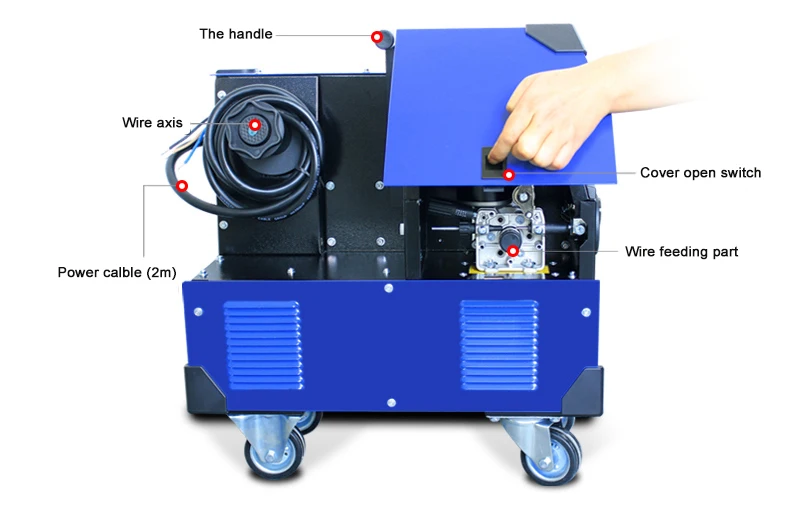 The handle

Wire axis

Power calble (2m)

Cover open switch

Wire feeding part