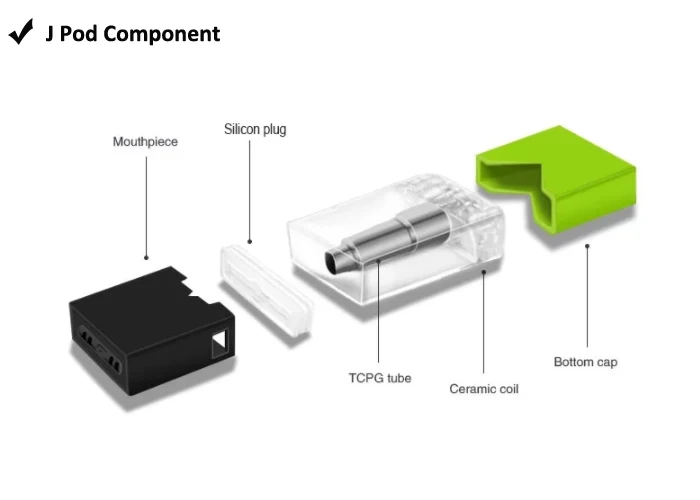 ✔ J Pod Component

Mouthpiece

Silicon plug

TCPG tube

Ceramic coil

Bottom cap