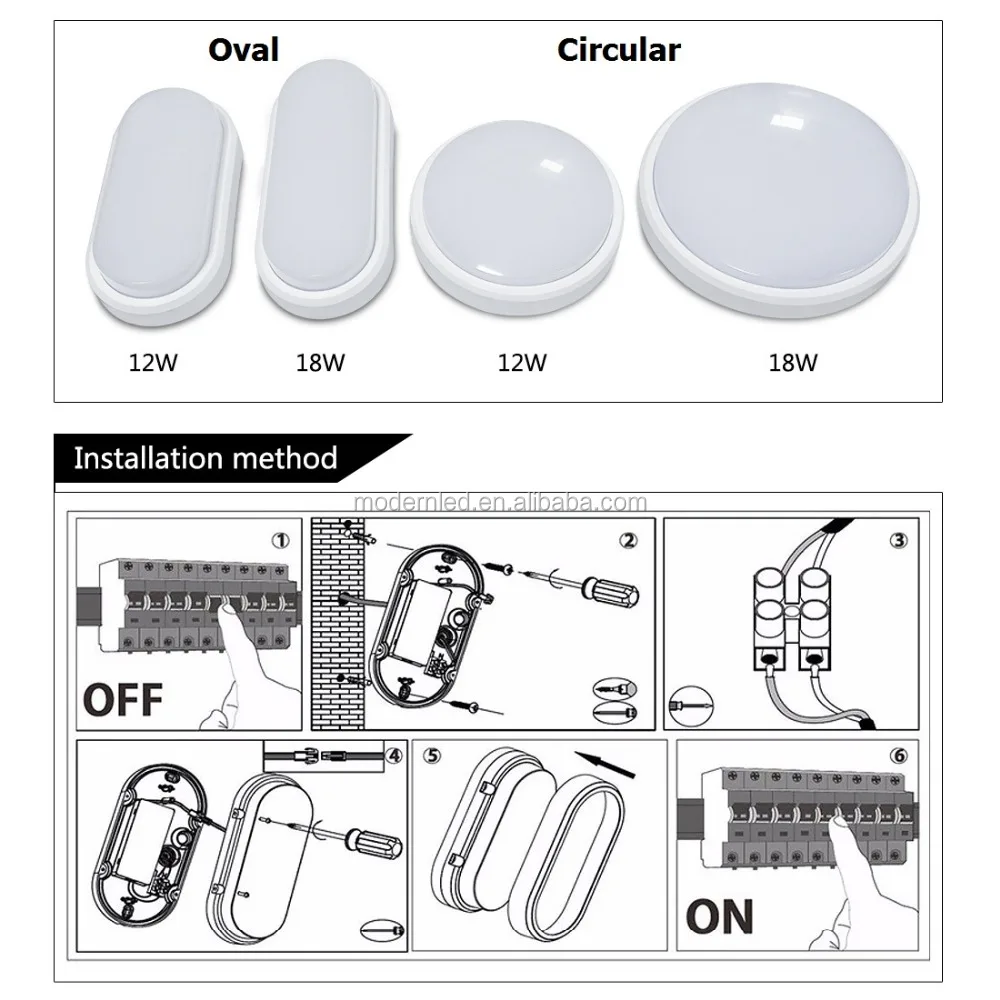 Oval

Circular

12W

18W

12W

18W

Installation method

modernled.en.alibaba.com

①

OFF

②

③

④

⑤

⑥

ON