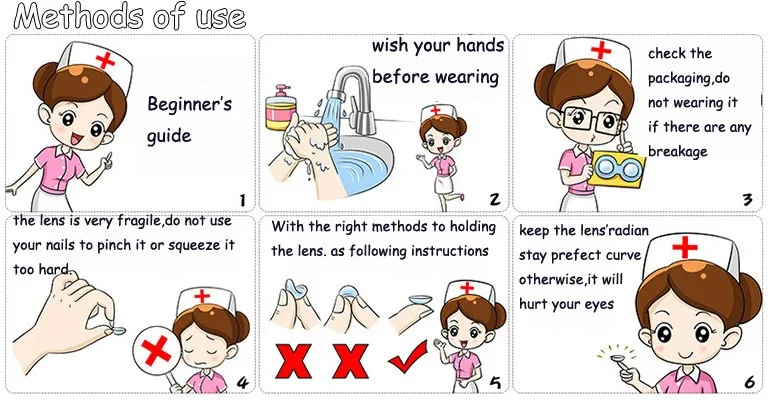 Methods of use

Beginner's guide

1

wish your hands before wearing

2

check the packaging,do not wearing it if there are any breakage

3

the lens is very fragile,do not use your nails to pinch it or squeeze it too hard.

4

With the right methods to holding the lens. as following instructions

5

keep the lens'radian stay prefect curve otherwise,it will hurt your eyes

6