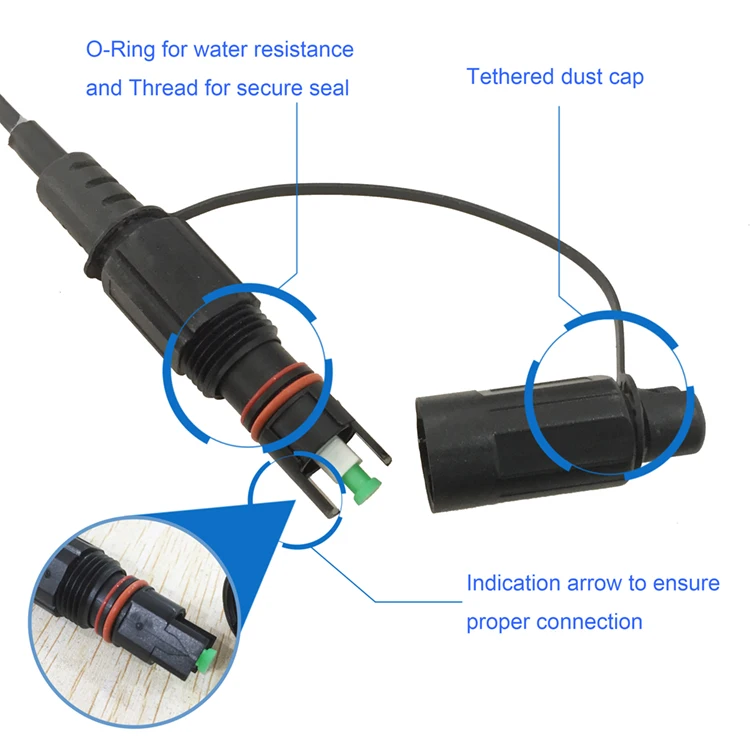 O-Ring for water resistance and Thread for secure seal

Tethered dust cap

Indication arrow to ensure proper connection