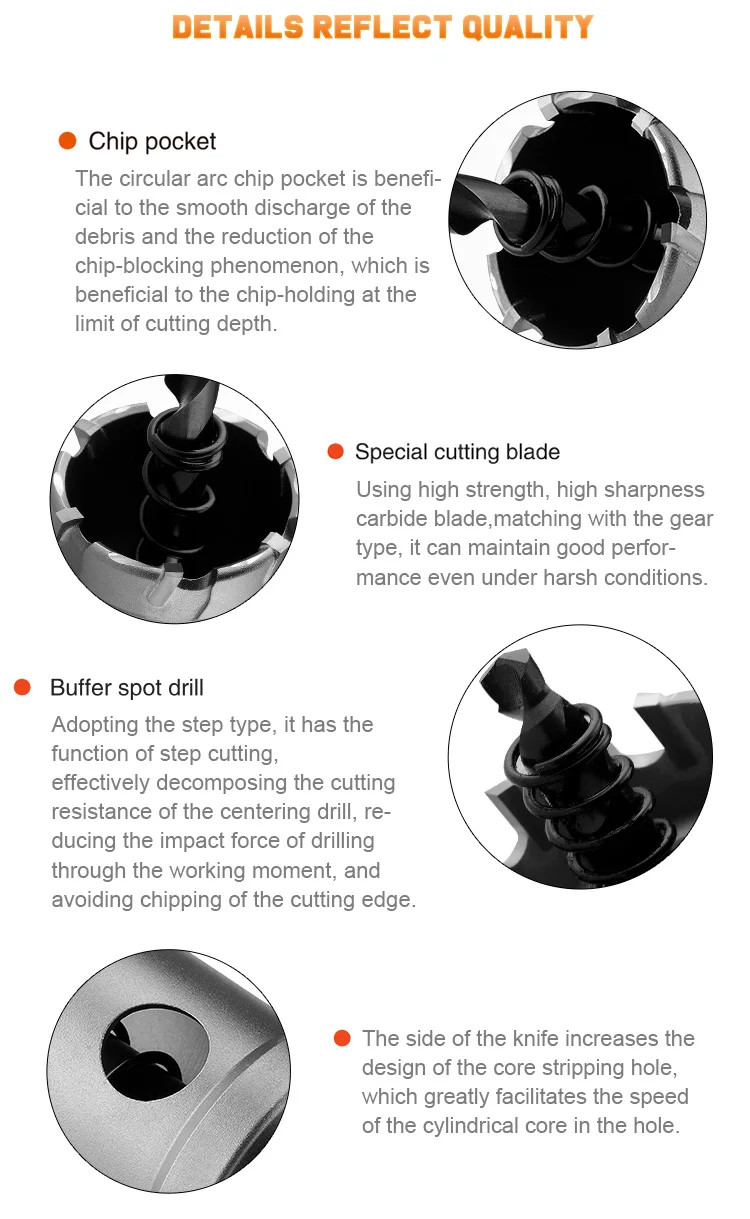 DETAILS REFLECT QUALITY

Chip pocket

The circular arc chip pocket is beneficial to the smooth discharge of the debris and the reduction of the chip-blocking phenomenon, which is beneficial to the chip-holding at the limit of cutting depth.

Special cutting blade

Using high strength, high sharpness carbide blade,matching with the gear type, it can maintain good performance even under harsh conditions.

Buffer spot drill

Adopting the step type, it has the function of step cutting, effectively decomposing the cutting resistance of the centering drill, reducing the impact force of drilling through the working moment, and avoiding chipping of the cutting edge.

The side of the knife increases the design of the core stripping hole, which greatly facilitates the speed of the cylindrical core in the hole.