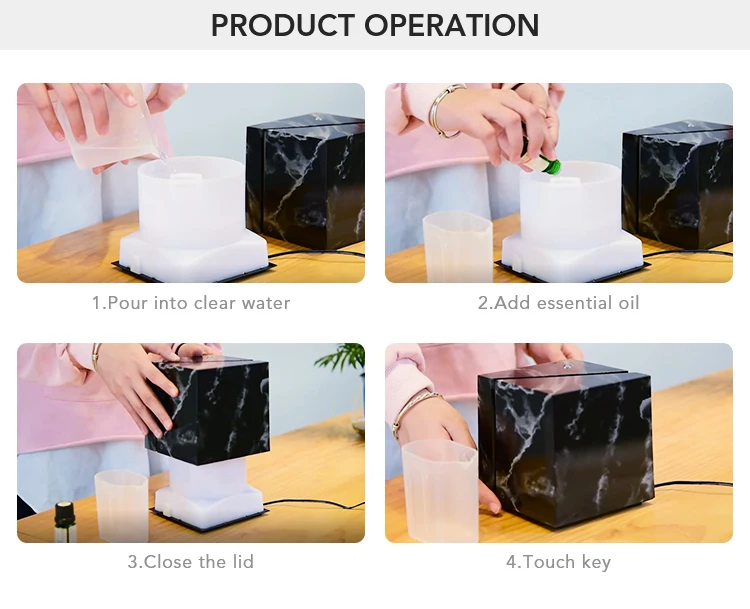 PRODUCT OPERATION

1.Pour into clear water

2.Add essential oil

3.Close the lid

4.Touch key