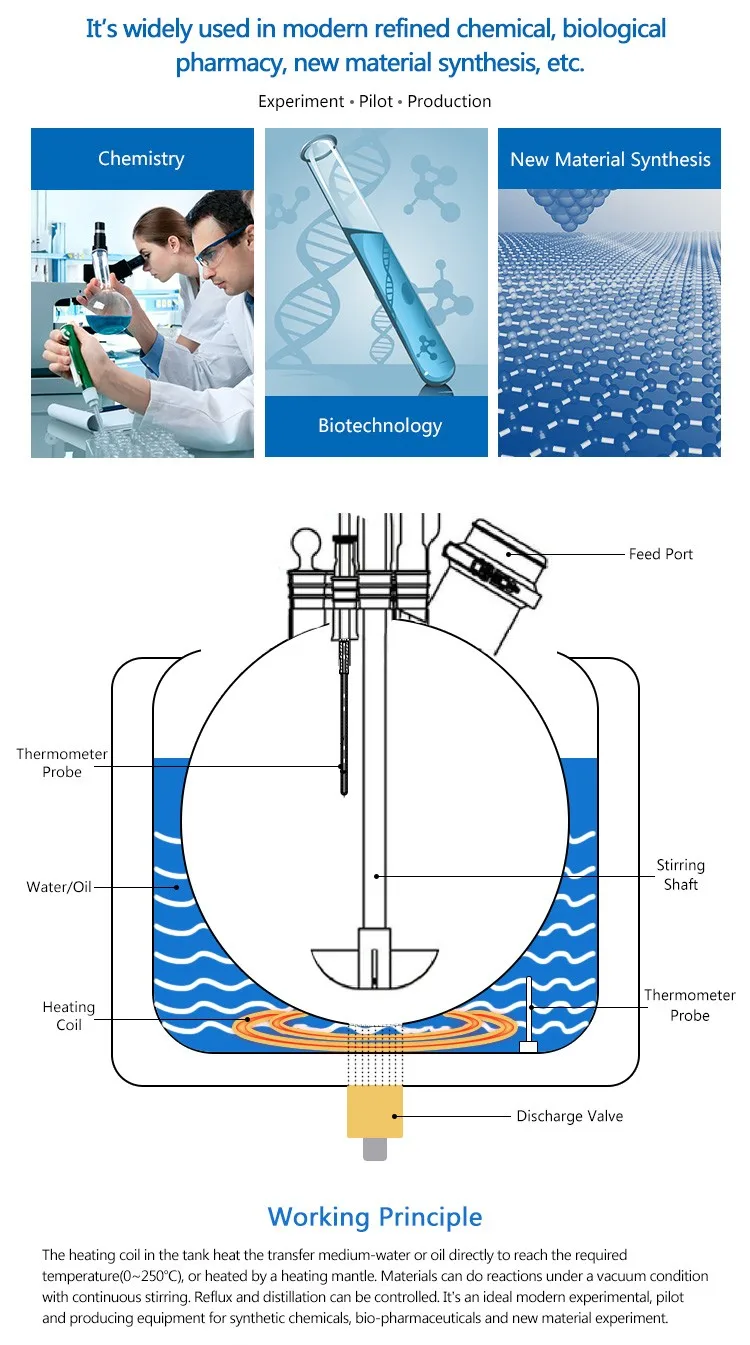 It's widely used in modern refined chemical, biological pharmacy, new material synthesis, etc.

Experiment • Pilot • Production

Chemistry

Biotechnology

New Material Synthesis

Feed Port

Thermometer Probe

Water/Oil

Stirring Shaft

Heating Coil

Thermometer Probe

Discharge Valve

Working Principle

The heating coil in the tank heat the transfer medium-water or oil directly to reach the required temperature(0~250°C), or heated by a heating mantle. Materials can do reactions under a vacuum condition with continuous stirring. Reflux and distillation can be controlled. It's an ideal modern experimental, pilot and producing equipment for synthetic chemicals, bio-pharmaceuticals and new material experiment.