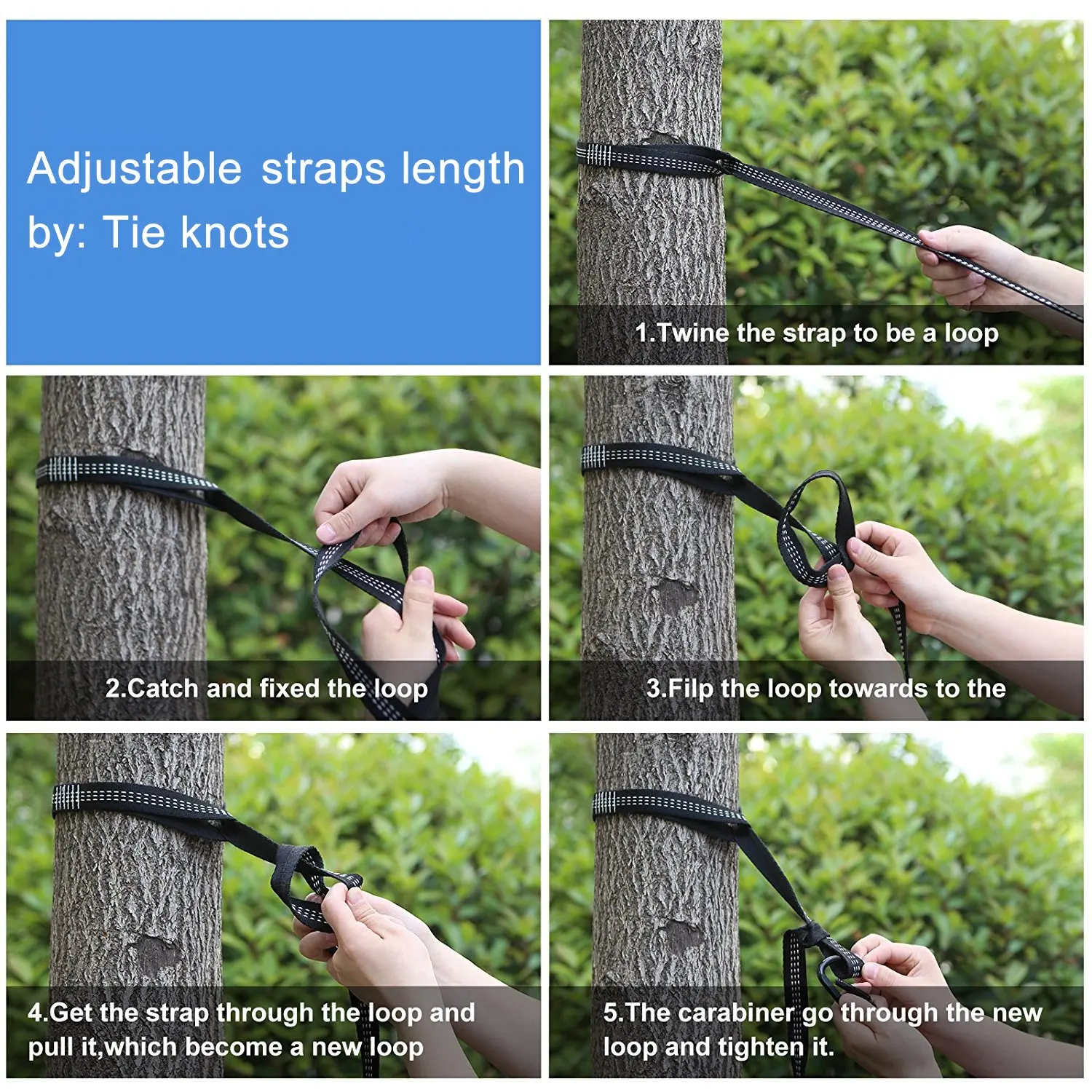 Adjustable straps length by: Tie knots

1.Twine the strap to be a loop

2.Catch and fixed the loop

3.Filp the loop towards to the

4.Get the strap through the loop and pull it,which become a new loop

5.The carabiner go through the new loop and tighten it.