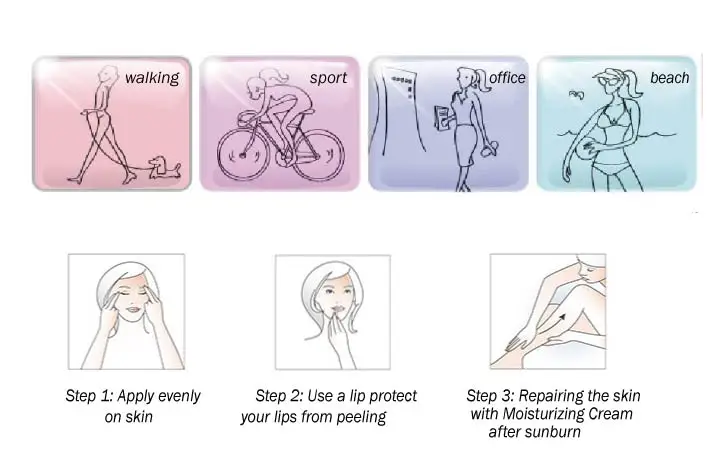 walking

sport

office

beach

Step 1: Apply evenly on skin

Step 2: Use a lip protect your lips from peeling

Step 3: Repairing the skin with Moisturizing Cream after sunburn