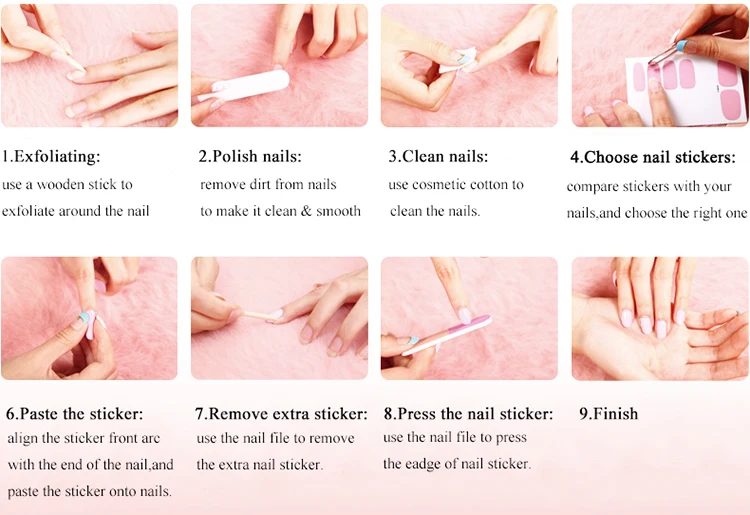 1.Exfoliating:
use a wooden stick to exfoliate around the nail

2.Polish nails:
remove dirt from nails to make it clean & smooth

3.Clean nails:
use cosmetic cotton to clean the nails.

4.Choose nail stickers:
compare stickers with your nails,and choose the right one

6.Paste the sticker:
align the sticker front arc with the end of the nail,and paste the sticker onto nails.

7.Remove extra sticker:
use the nail file to remove the extra nail sticker.

8.Press the nail sticker:
use the nail file to press the eadge of nail sticker.

9.Finish