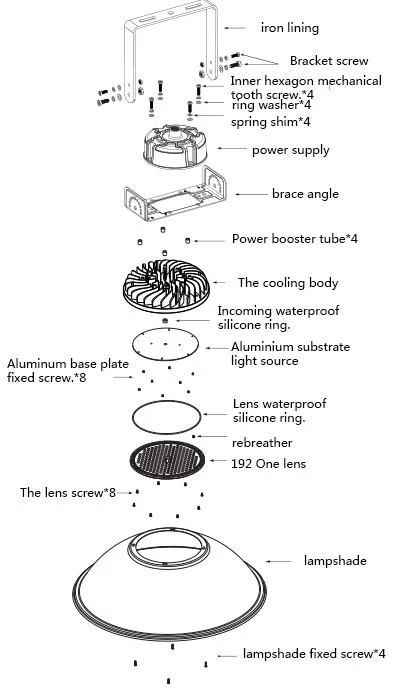 iron lining

Bracket screw

Inner hexagon mechanical tooth screw.*4

ring washer*4

spring shim*4

power supply

brace angle

Power booster tube*4

The cooling body

Incoming waterproof silicone ring.

Aluminium substrate light source

Aluminum base plate fixed screw.*8

Lens waterproof silicone ring.

rebreather

192 One lens

The lens screw*8

lampshade

lampshade fixed screw*4