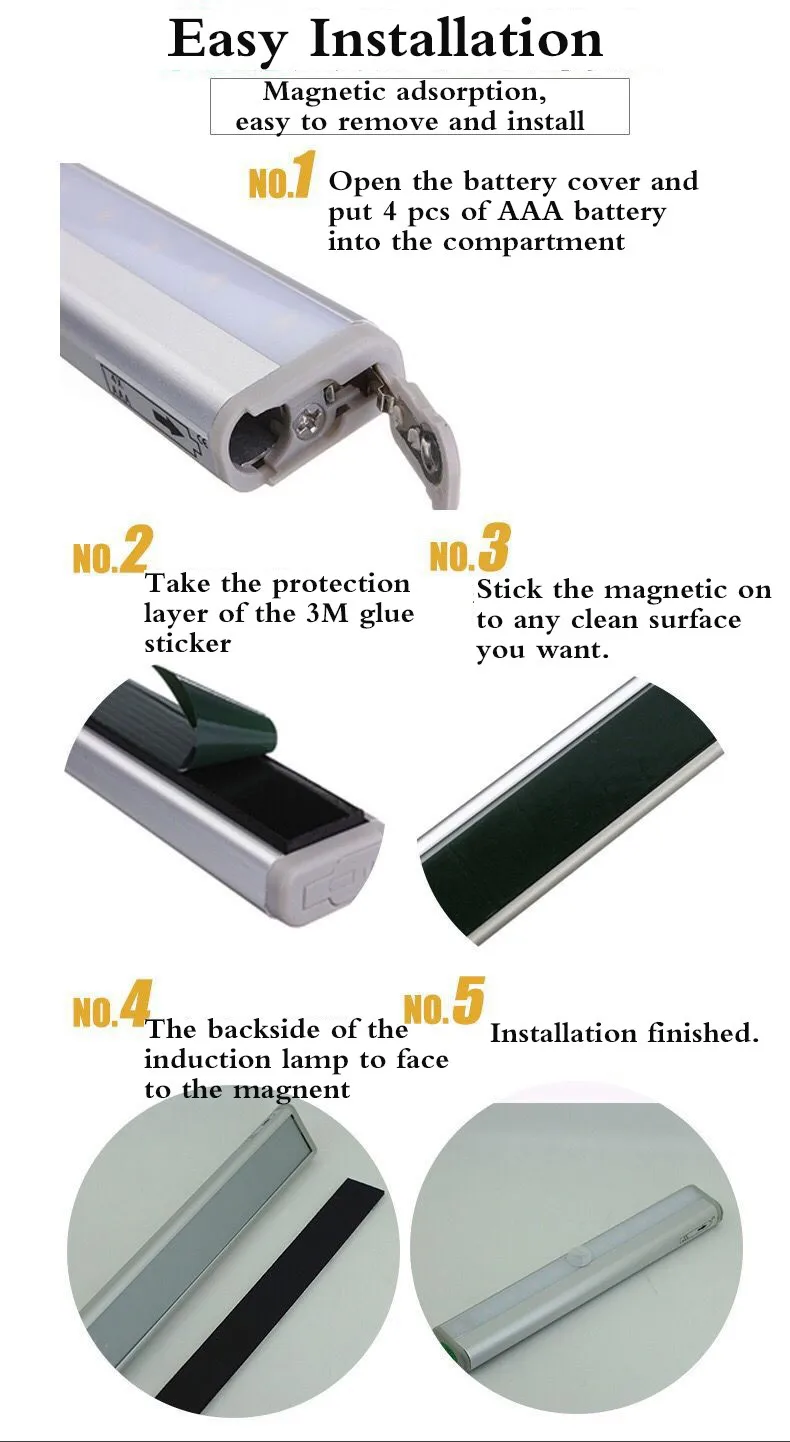 Easy Installation

Magnetic adsorption, easy to remove and install

NO.1 Open the battery cover and put 4 pcs of AAA battery into the compartment

NO.2 Take the protection layer of the 3M glue sticker

NO.3 Stick the magnetic on to any clean surface you want.

NO.4 The backside of the induction lamp to face to the magnent

NO.5 Installation finished.