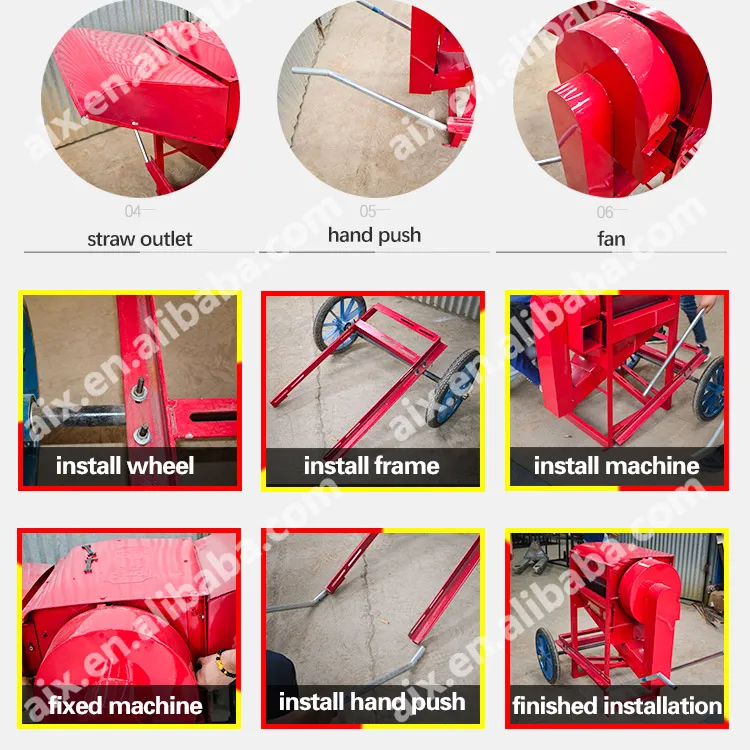 04
straw outlet

05
hand push

06
fan

install wheel

install frame

install machine

fixed machine

install hand push

finished installation

aix.en.alibaba.com